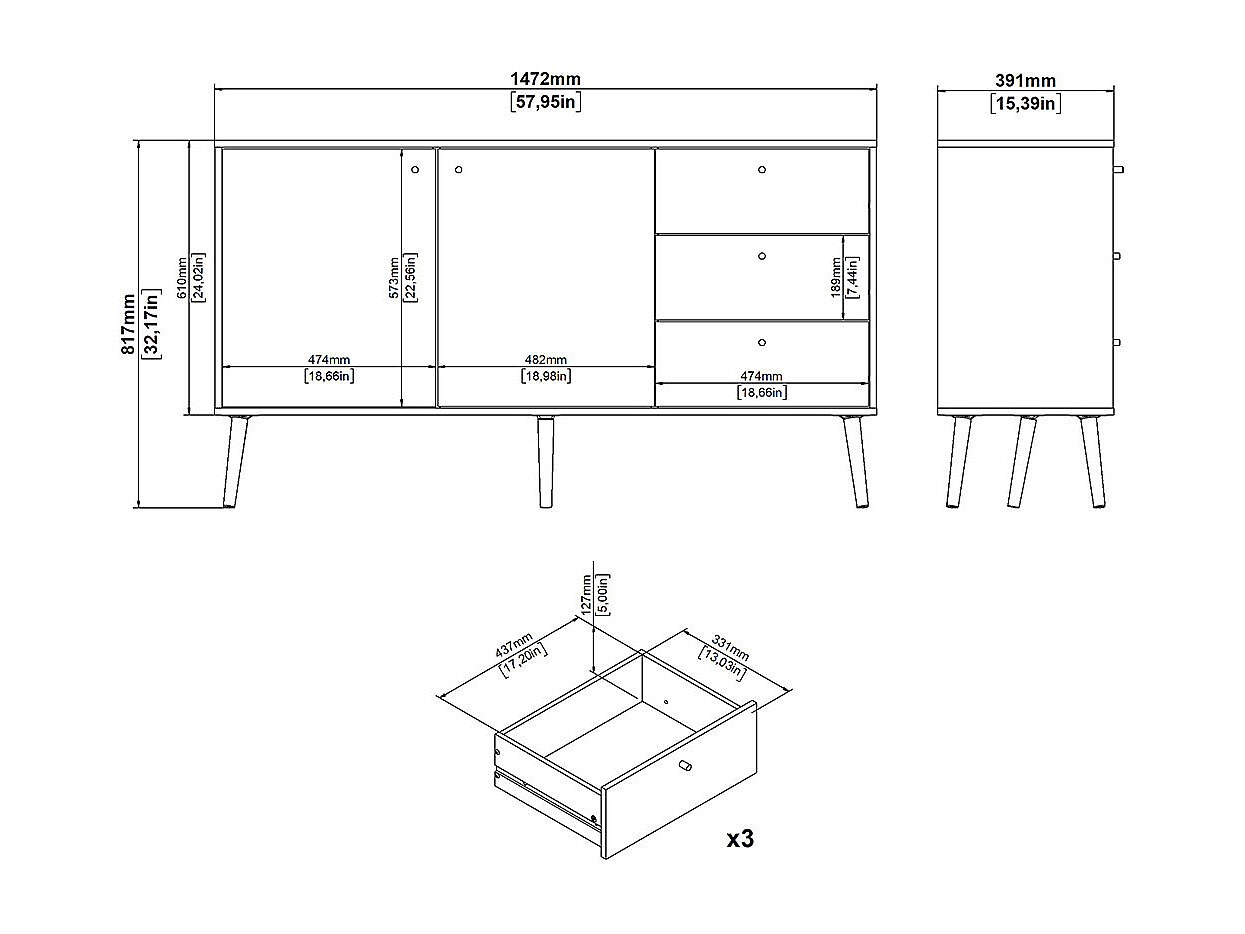 1472mm
[57,95in]

391mm
[15,39in]

817mm
[32,17in]

610mm
[24,02in]

573mm
[22,56in]

189mm
[7,44in]

474mm
[18,66in]

482mm
[18,98in]

474mm
[18,66in]

127mm
[5,00in]

437mm
[17,20in]

331mm
[13,03in]

x3