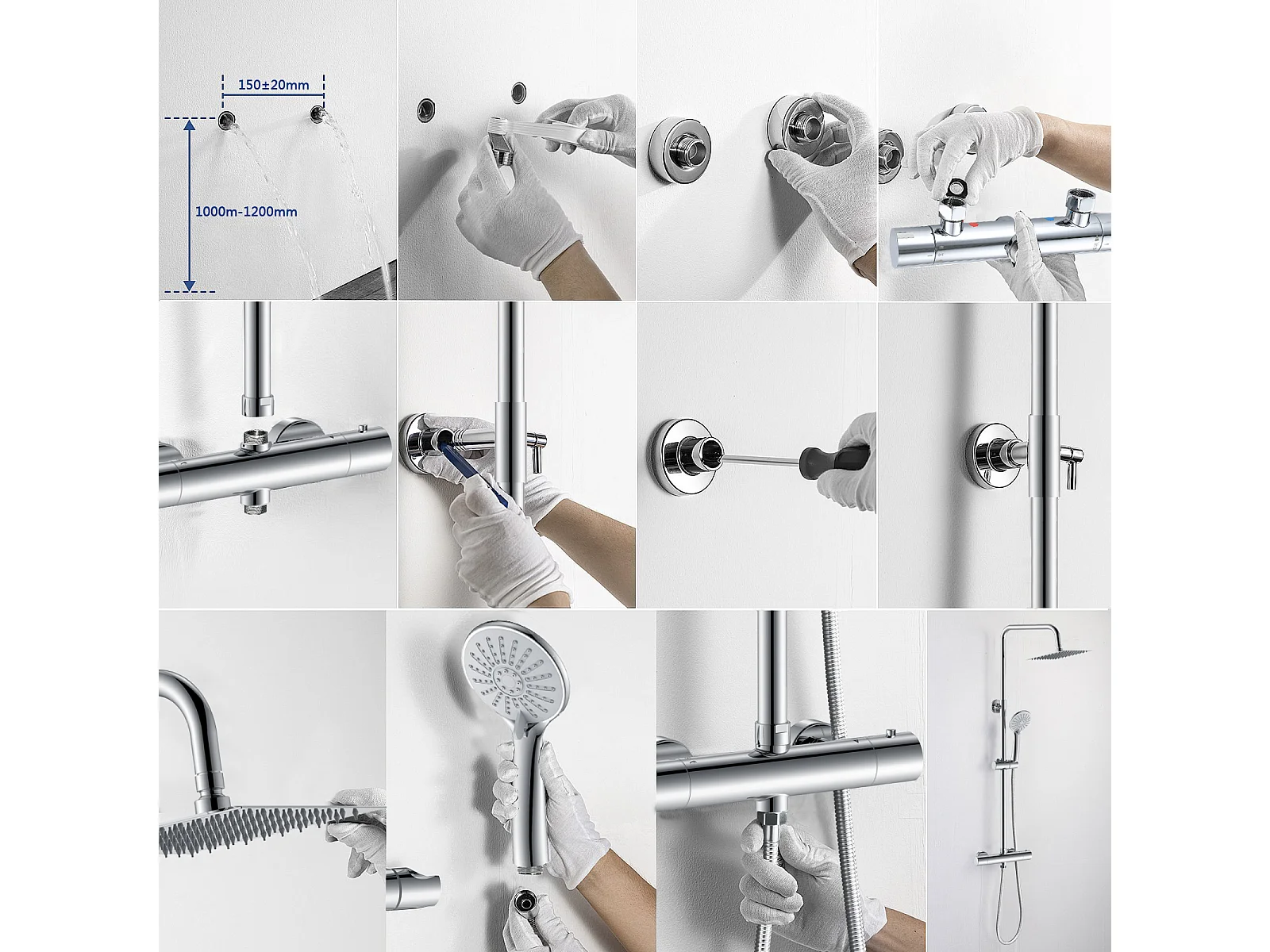 150±20mm

1000m-1200mm