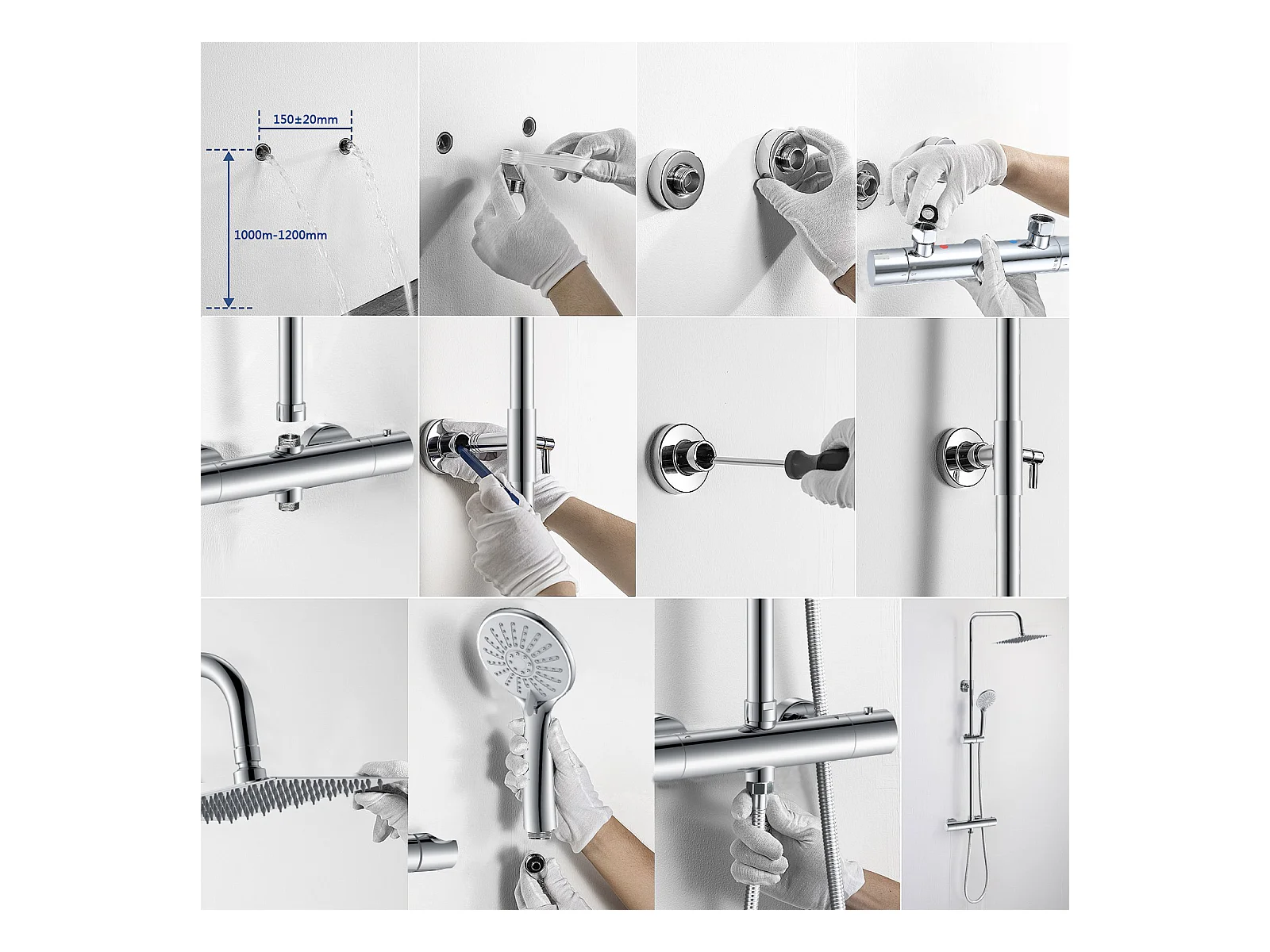 150±20mm

1000m-1200mm