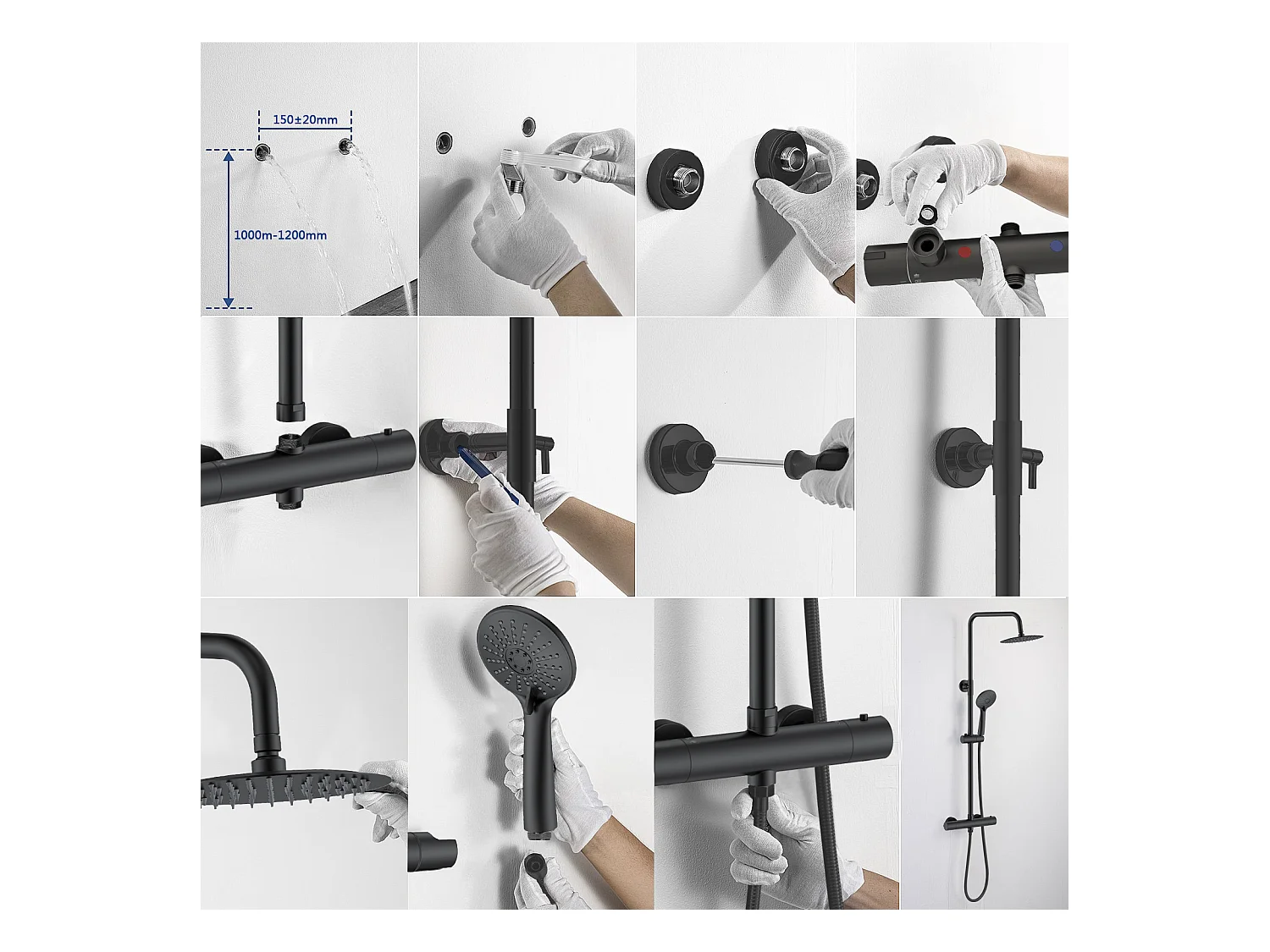 150±20mm

1000m-1200mm