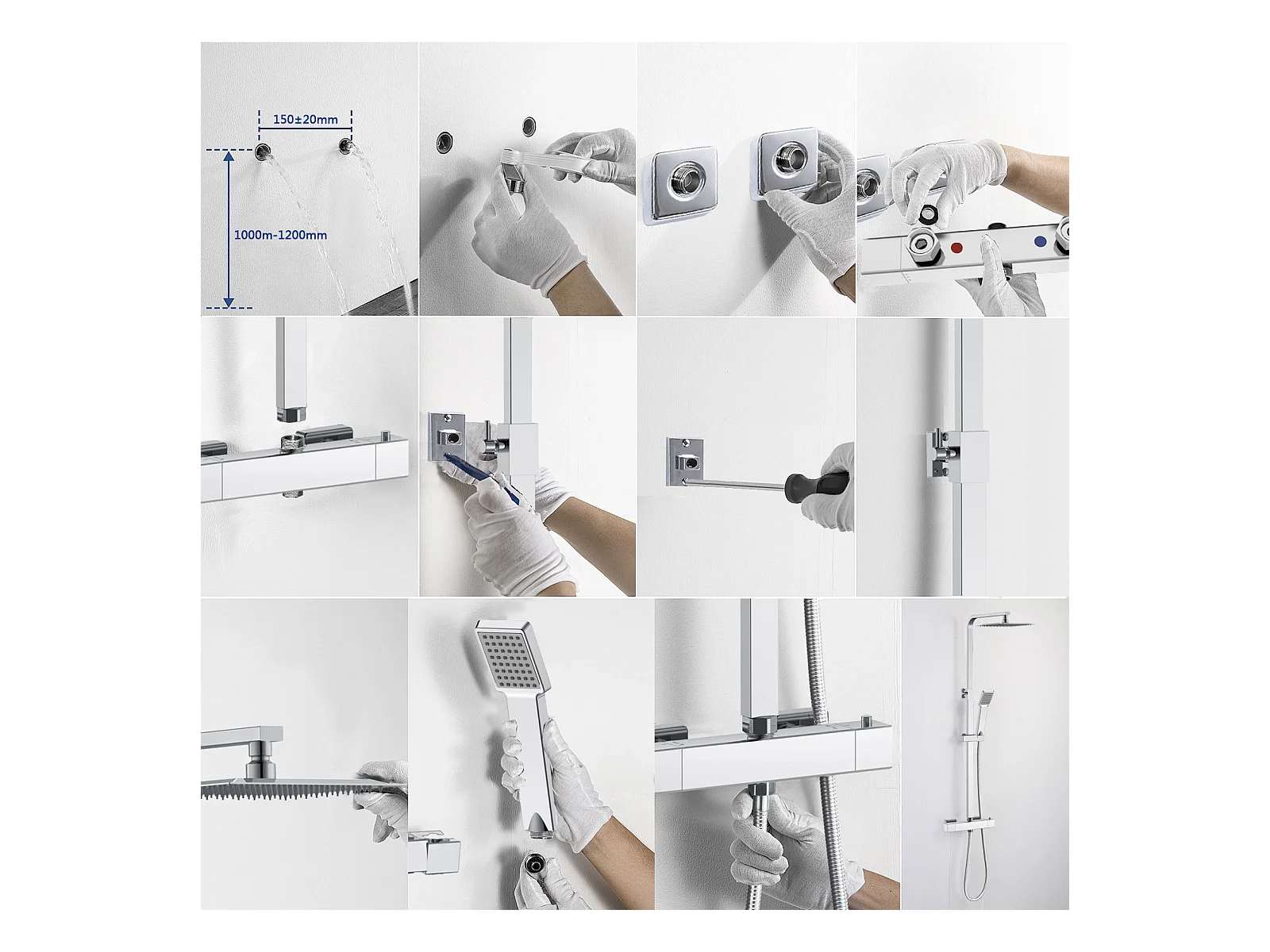 150±20mm

1000m-1200mm