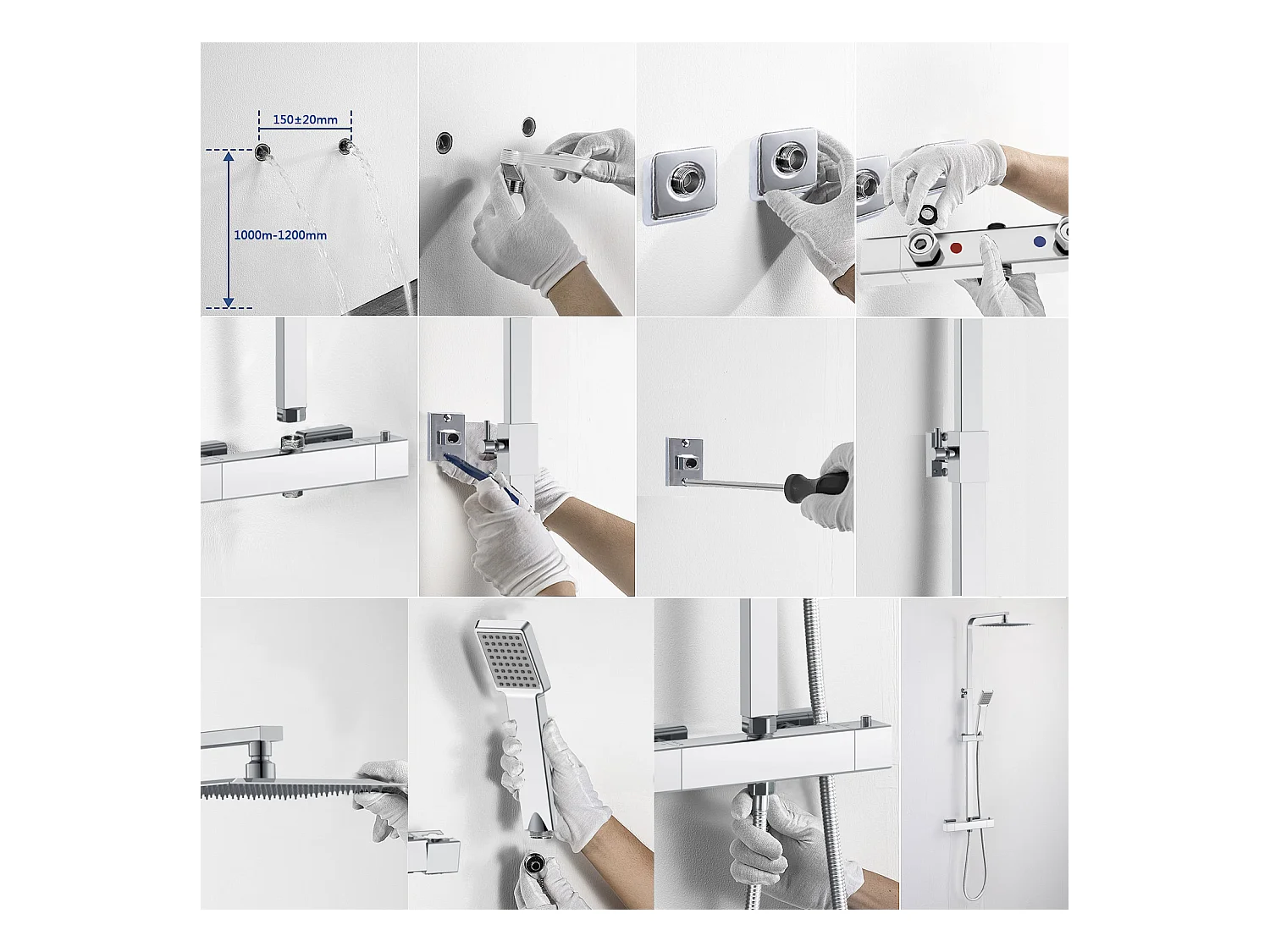 150±20mm

1000m-1200mm