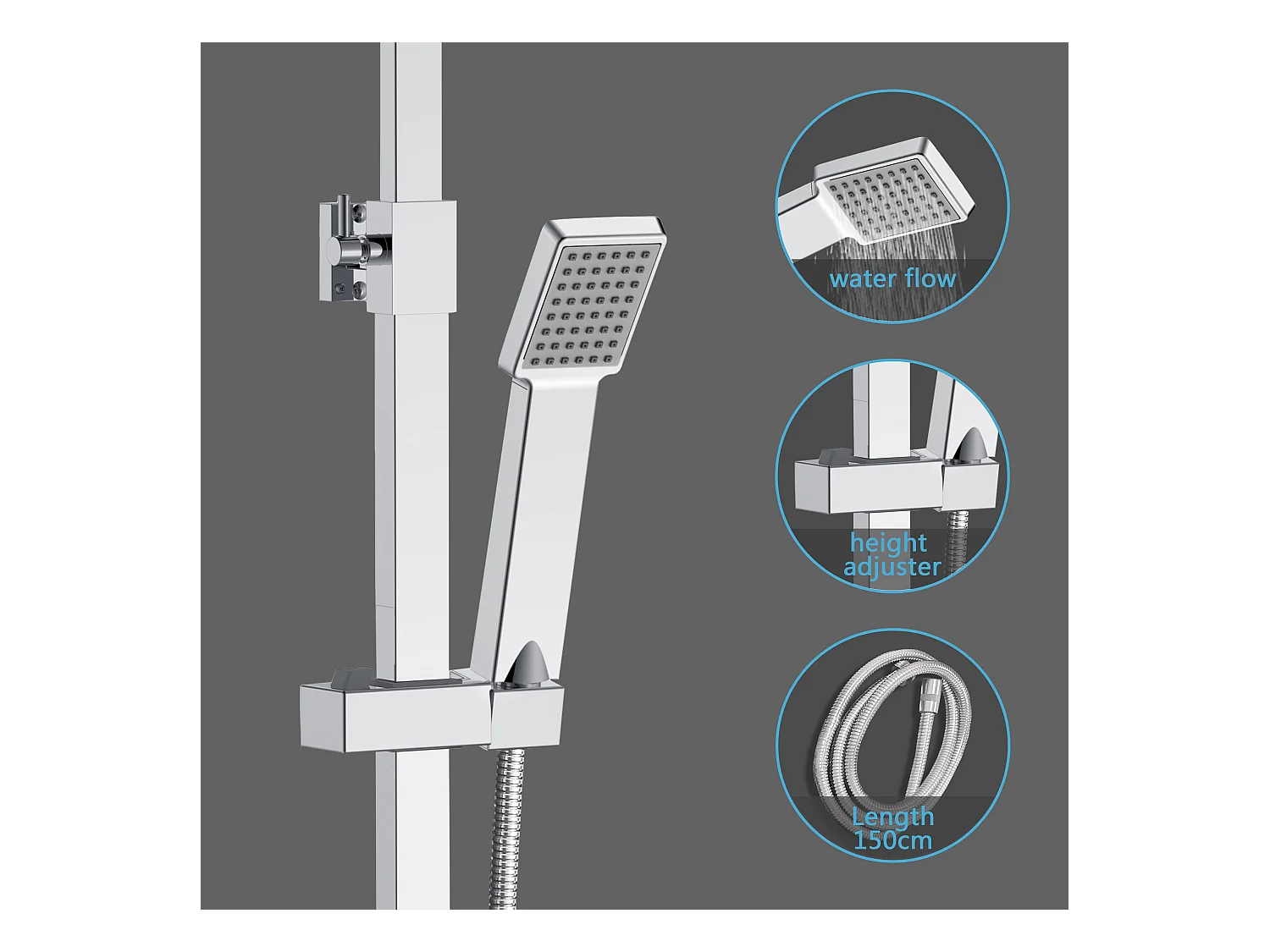 water flow

height adjuster

Length 150cm