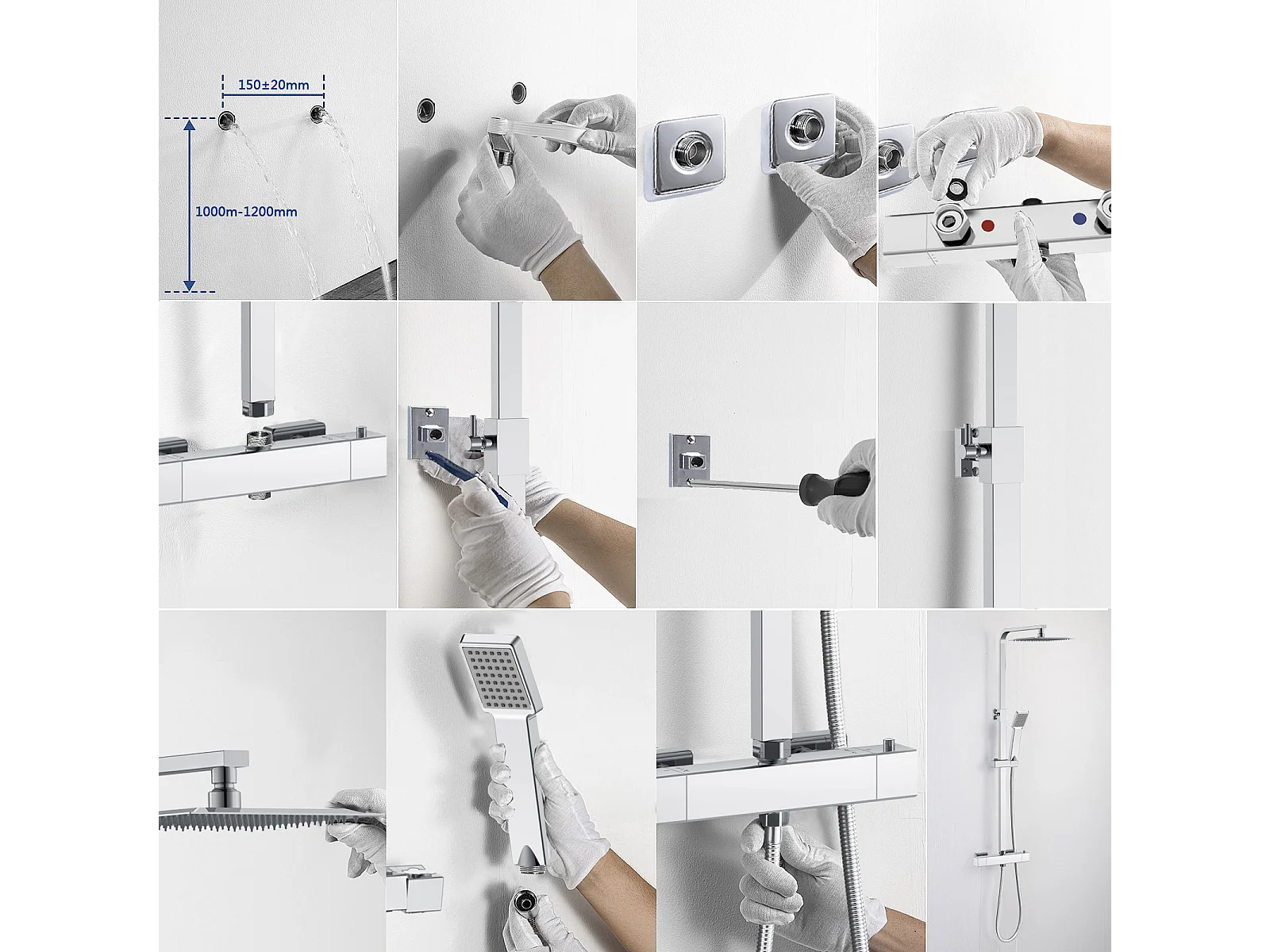 150±20mm

1000m-1200mm