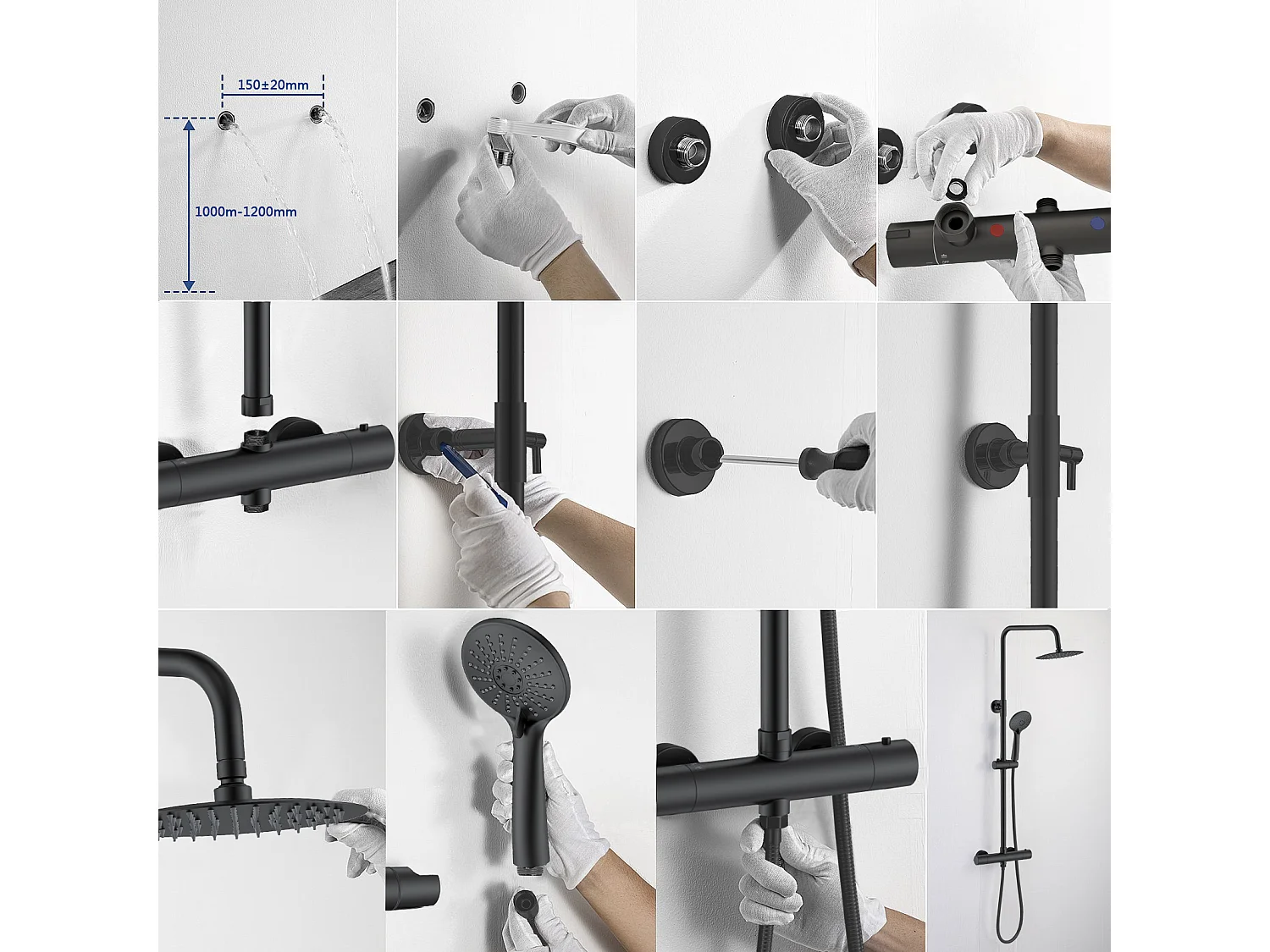 150±20mm

1000m-1200mm