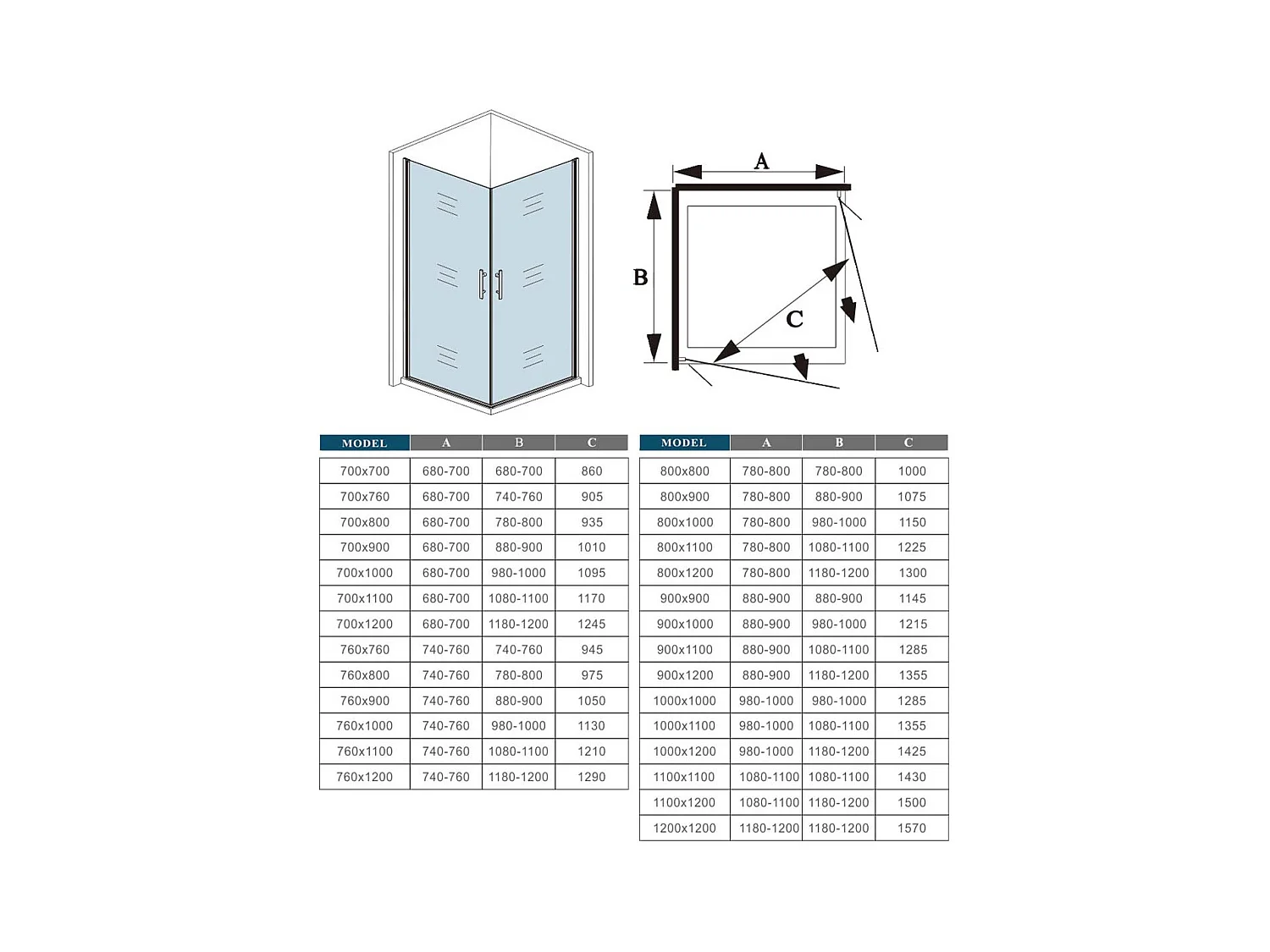 A

B

C

| MODEL | A | B | C |
|---|---|---|---|
| 700x700 | 680-700 | 680-700 | 860 |
| 700x760 | 680-700 | 740-760 | 905 |
| 700x800 | 680-700 | 780-800 | 935 |
| 700x900 | 680-700 | 880-900 | 1010 |
| 700x1000 | 680-700 | 980-1000 | 1095 |
| 700x1100 | 680-700 | 1080-1100 | 1170 |
| 700x1200 | 680-700 | 1180-1200 | 1245 |
| 760x760 | 740-760 | 740-760 | 945 |
| 760x800 | 740-760 | 780-800 | 975 |
| 760x900 | 740-760 | 880-900 | 1050 |
| 760x1000 | 740-760 | 980-1000 | 1130 |
| 760x1100 | 740-760 | 1080-1100 | 1210 |
| 760x1200 | 740-760 | 1180-1200 | 1290 |

| MODEL | A | B | C |
|---|---|---|---|
| 800x800 | 780-800 | 780-800 | 1000 |
| 800x900 | 780-800 | 880-900 | 1075 |
| 800x1000 | 780-800 | 980-1000 | 1150 |
| 800x1100 | 780-800 | 1080-1100 | 1225 |
| 800x1200 | 780-800 | 1180-1200 | 1300 |
| 900x900 | 880-900 | 880-900 | 1145 |
| 900x1000 | 880-900 | 980-1000 | 1215 |
| 900x1100 | 880-900 | 1080-1100 | 1285 |
| 900x1200 | 880-900 | 1180-1200 | 1355 |
| 1000x1000 | 980-1000 | 980-1000 | 1285 |
| 1000x1100 | 980-1000 | 1080-1100 | 1355 |
| 1000x1200 | 980-1000 | 1180-1200 | 1425 |
| 1100x1100 | 1080-1100 | 1080-1100 | 1430 |
| 1100x1200 | 1080-1100 | 1180-1200 | 1500 |
| 1200x1200 | 1180-1200 | 1180-1200 | 1570 |