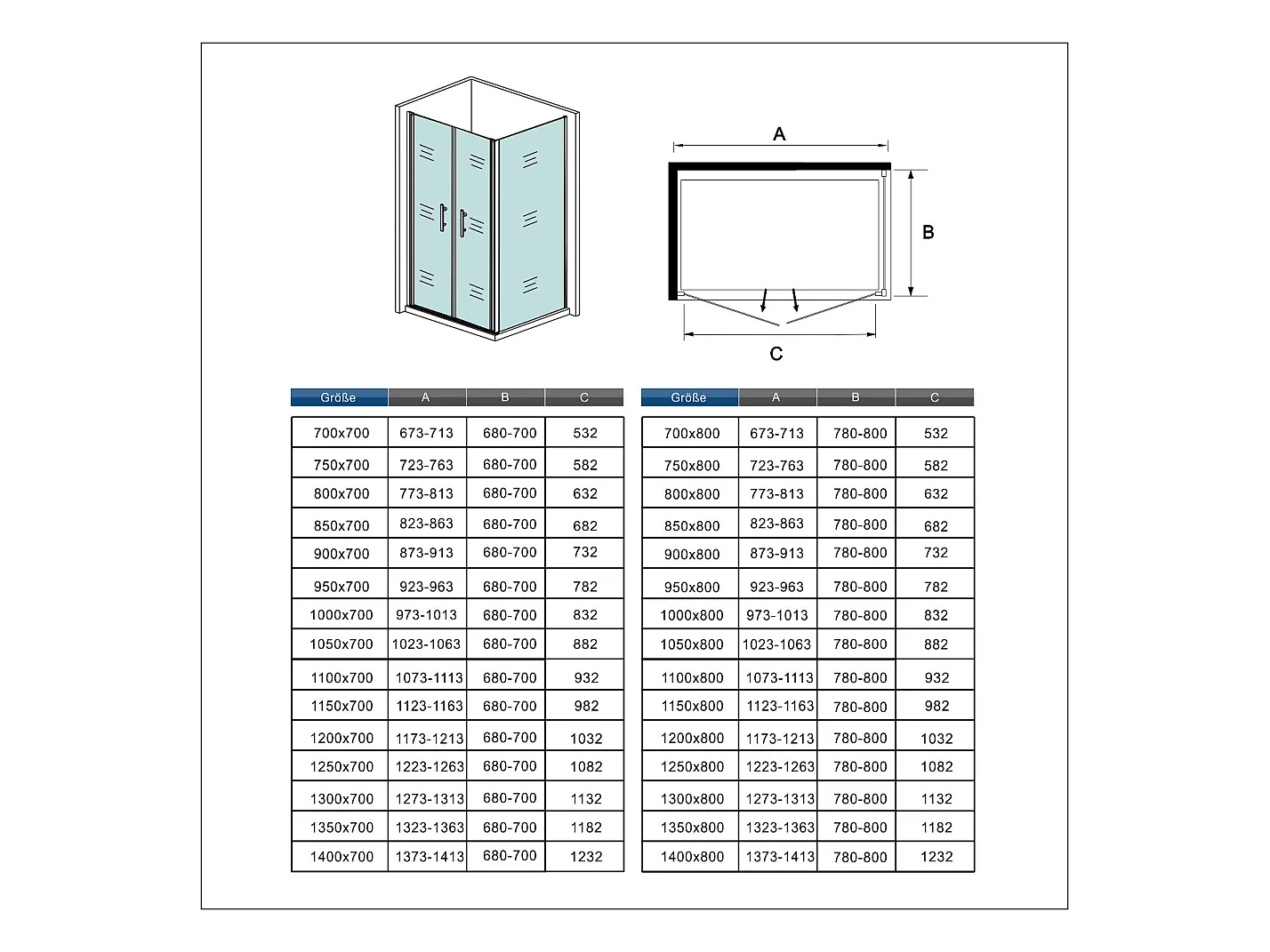 A

B

C

| Größe | A | B | C |
|---|---|---|---|
| 700x700 | 673-713 | 680-700 | 532 |
| 750x700 | 723-763 | 680-700 | 582 |
| 800x700 | 773-813 | 680-700 | 632 |
| 850x700 | 823-863 | 680-700 | 682 |
| 900x700 | 873-913 | 680-700 | 732 |
| 950x700 | 923-963 | 680-700 | 782 |
| 1000x700 | 973-1013 | 680-700 | 832 |
| 1050x700 | 1023-1063 | 680-700 | 882 |
| 1100x700 | 1073-1113 | 680-700 | 932 |
| 1150x700 | 1123-1163 | 680-700 | 982 |
| 1200x700 | 1173-1213 | 680-700 | 1032 |
| 1250x700 | 1223-1263 | 680-700 | 1082 |
| 1300x700 | 1273-1313 | 680-700 | 1132 |
| 1350x700 | 1323-1363 | 680-700 | 1182 |
| 1400x700 | 1373-1413 | 680-700 | 1232 |

| Größe | A | B | C |
|---|---|---|---|
| 700x800 | 673-713 | 780-800 | 532 |
| 750x800 | 723-763 | 780-800 | 582 |
| 800x800 | 773-813 | 780-800 | 632 |
| 850x800 | 823-863 | 780-800 | 682 |
| 900x800 | 873-913 | 780-800 | 732 |
| 950x800 | 923-963 | 780-800 | 782 |
| 1000x800 | 973-1013 | 780-800 | 832 |
| 1050x800 | 1023-1063 | 780-800 | 882 |
| 1100x800 | 1073-1113 | 780-800 | 932 |
| 1150x800 | 1123-1163 | 780-800 | 982 |
| 1200x800 | 1173-1213 | 780-800 | 1032 |
| 1250x800 | 1223-1263 | 780-800 | 1082 |
| 1300x800 | 1273-1313 | 780-800 | 1132 |
| 1350x800 | 1323-1363 | 780-800 | 1182 |
| 1400x800 | 1373-1413 | 780-800 | 1232 |