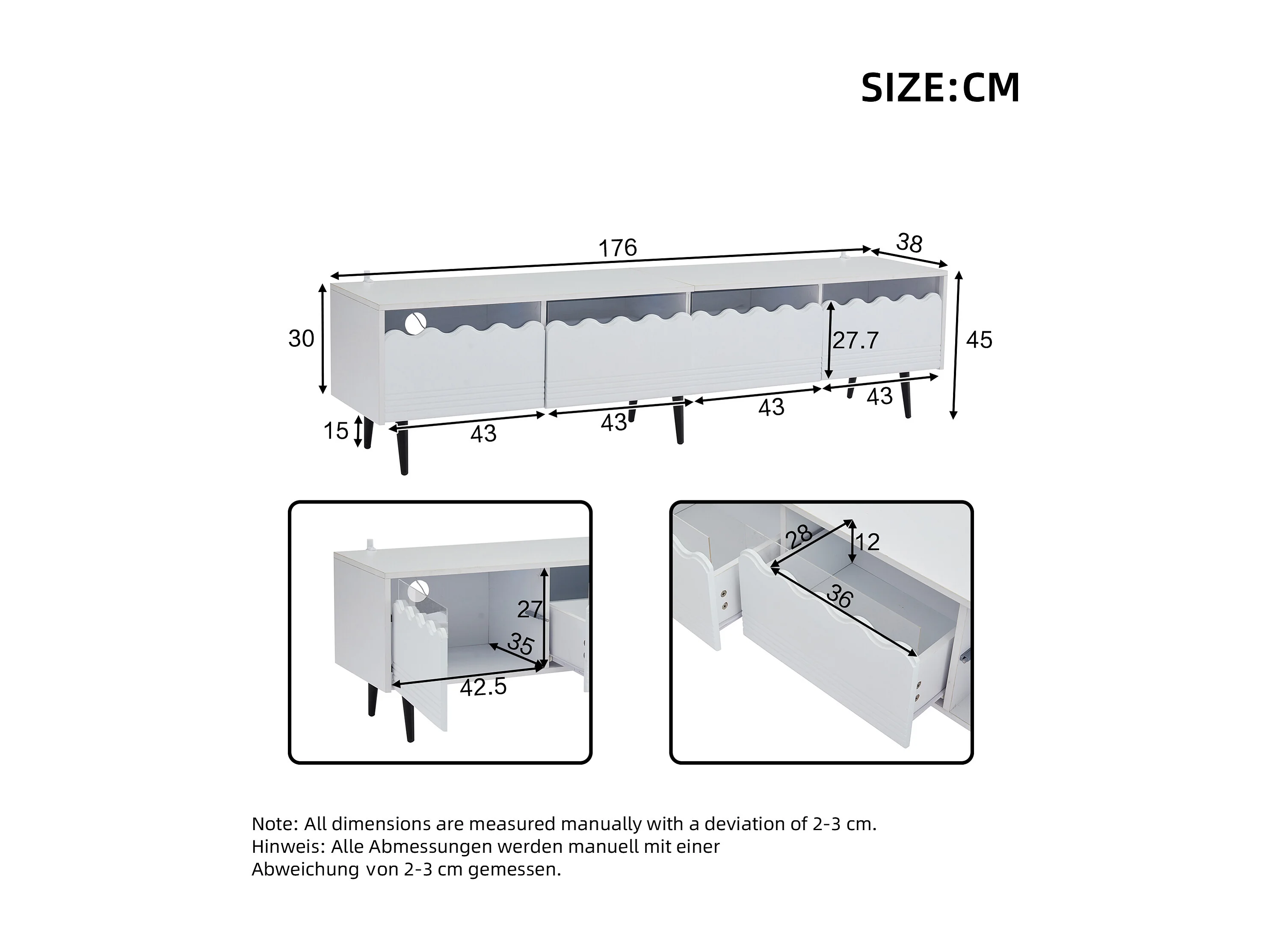 SIZE:CM

176
38
30
27.7
45
15
43
43
43
43

27
35
42.5

28
12
36

Note: All dimensions are measured manually with a deviation of 2-3 cm.
Hinweis: Alle Abmessungen werden manuell mit einer Abweichung von 2-3 cm gemessen.