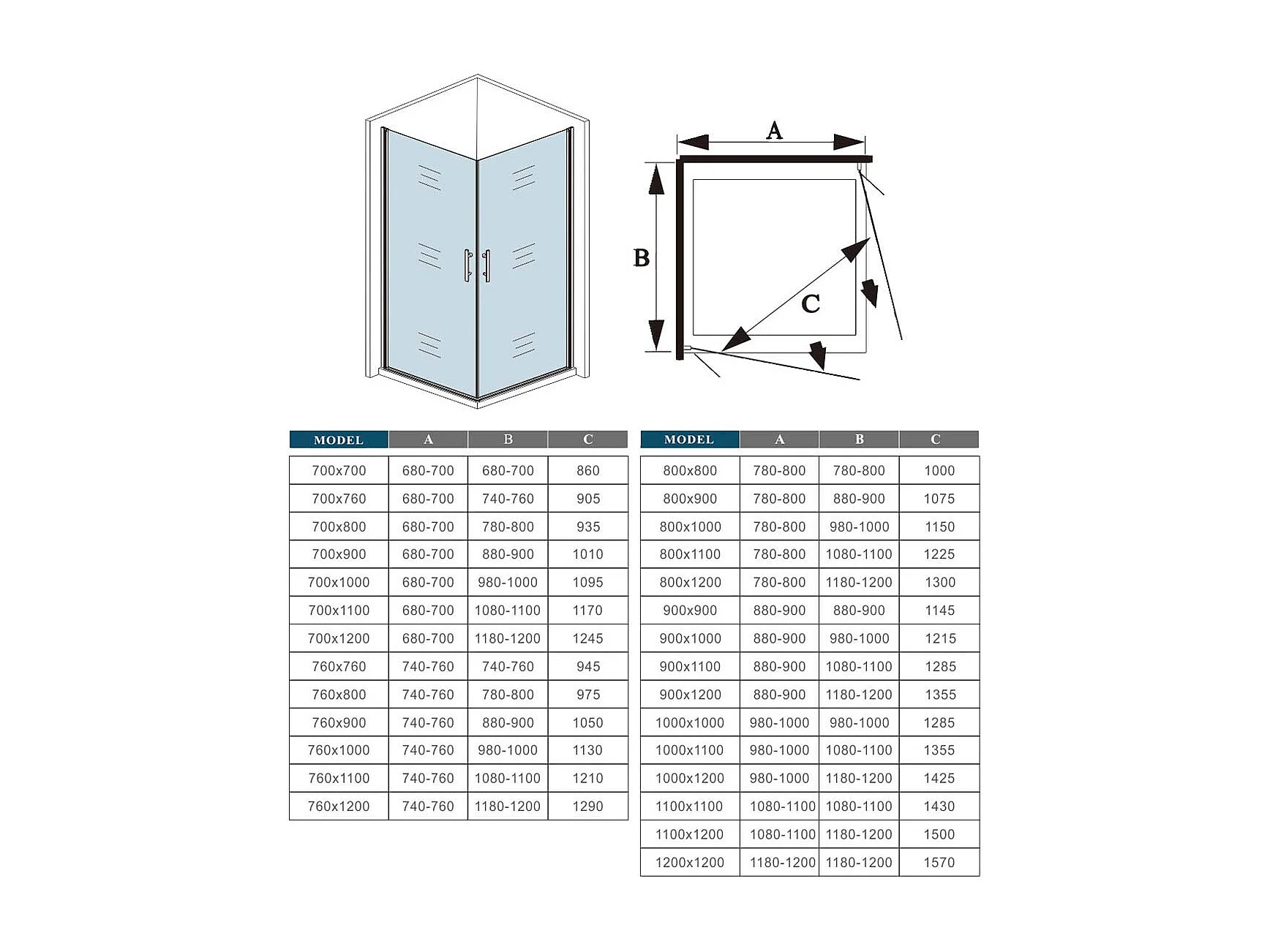 A

B

C

| MODEL | A | B | C |
|---|---|---|---|
| 700x700 | 680-700 | 680-700 | 860 |
| 700x760 | 680-700 | 740-760 | 905 |
| 700x800 | 680-700 | 780-800 | 935 |
| 700x900 | 680-700 | 880-900 | 1010 |
| 700x1000 | 680-700 | 980-1000 | 1095 |
| 700x1100 | 680-700 | 1080-1100 | 1170 |
| 700x1200 | 680-700 | 1180-1200 | 1245 |
| 760x760 | 740-760 | 740-760 | 945 |
| 760x800 | 740-760 | 780-800 | 975 |
| 760x900 | 740-760 | 880-900 | 1050 |
| 760x1000 | 740-760 | 980-1000 | 1130 |
| 760x1100 | 740-760 | 1080-1100 | 1210 |
| 760x1200 | 740-760 | 1180-1200 | 1290 |

| MODEL | A | B | C |
|---|---|---|---|
| 800x800 | 780-800 | 780-800 | 1000 |
| 800x900 | 780-800 | 880-900 | 1075 |
| 800x1000 | 780-800 | 980-1000 | 1150 |
| 800x1100 | 780-800 | 1080-1100 | 1225 |
| 800x1200 | 780-800 | 1180-1200 | 1300 |
| 900x900 | 880-900 | 880-900 | 1145 |
| 900x1000 | 880-900 | 980-1000 | 1215 |
| 900x1100 | 880-900 | 1080-1100 | 1285 |
| 900x1200 | 880-900 | 1180-1200 | 1355 |
| 1000x1000 | 980-1000 | 980-1000 | 1285 |
| 1000x1100 | 980-1000 | 1080-1100 | 1355 |
| 1000x1200 | 980-1000 | 1180-1200 | 1425 |
| 1100x1100 | 1080-1100 | 1080-1100 | 1430 |
| 1100x1200 | 1080-1100 | 1180-1200 | 1500 |
| 1200x1200 | 1180-1200 | 1180-1200 | 1570 |