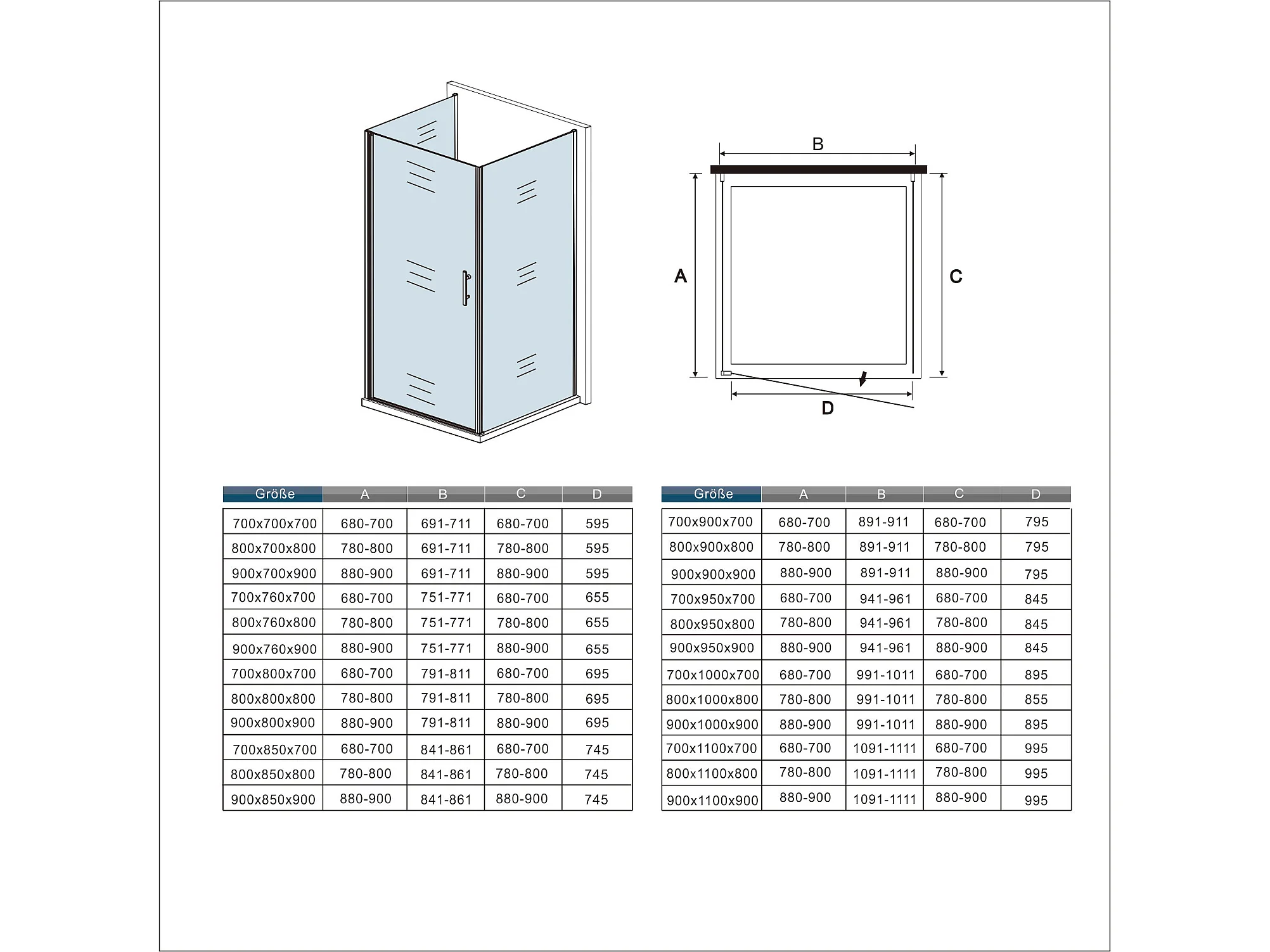 B

A

C

D

| Größe | A | B | C | D |
|---|---|---|---|---|
| 700x700x700 | 680-700 | 691-711 | 680-700 | 595 |
| 800x700x800 | 780-800 | 691-711 | 780-800 | 595 |
| 900x700x900 | 880-900 | 691-711 | 880-900 | 595 |
| 700x760x700 | 680-700 | 751-771 | 680-700 | 655 |
| 800x760x800 | 780-800 | 751-771 | 780-800 | 655 |
| 900x760x900 | 880-900 | 751-771 | 880-900 | 655 |
| 700x800x700 | 680-700 | 791-811 | 680-700 | 695 |
| 800x800x800 | 780-800 | 791-811 | 780-800 | 695 |
| 900x800x900 | 880-900 | 791-811 | 880-900 | 695 |
| 700x850x700 | 680-700 | 841-861 | 680-700 | 745 |
| 800x850x800 | 780-800 | 841-861 | 780-800 | 745 |
| 900x850x900 | 880-900 | 841-861 | 880-900 | 745 |

| Größe | A | B | C | D |
|---|---|---|---|---|
| 700x900x700 | 680-700 | 891-911 | 680-700 | 795 |
| 800x900x800 | 780-800 | 891-911 | 780-800 | 795 |
| 900x900x900 | 880-900 | 891-911 | 880-900 | 795 |
| 700x950x700 | 680-700 | 941-961 | 680-700 | 845 |
| 800x950x800 | 780-800 | 941-961 | 780-800 | 845 |
| 900x950x900 | 880-900 | 941-961 | 880-900 | 845 |
| 700x1000x700 | 680-700 | 991-1011 | 680-700 | 895 |
| 800x1000x800 | 780-800 | 991-1011 | 780-800 | 855 |
| 900x1000x900 | 880-900 | 991-1011 | 880-900 | 895 |
| 700x1100x700 | 680-700 | 1091-1111 | 680-700 | 995 |
| 800x1100x800 | 780-800 | 1091-1111 | 780-800 | 995 |
| 900x1100x900 | 880-900 | 1091-1111 | 880-900 | 995 |