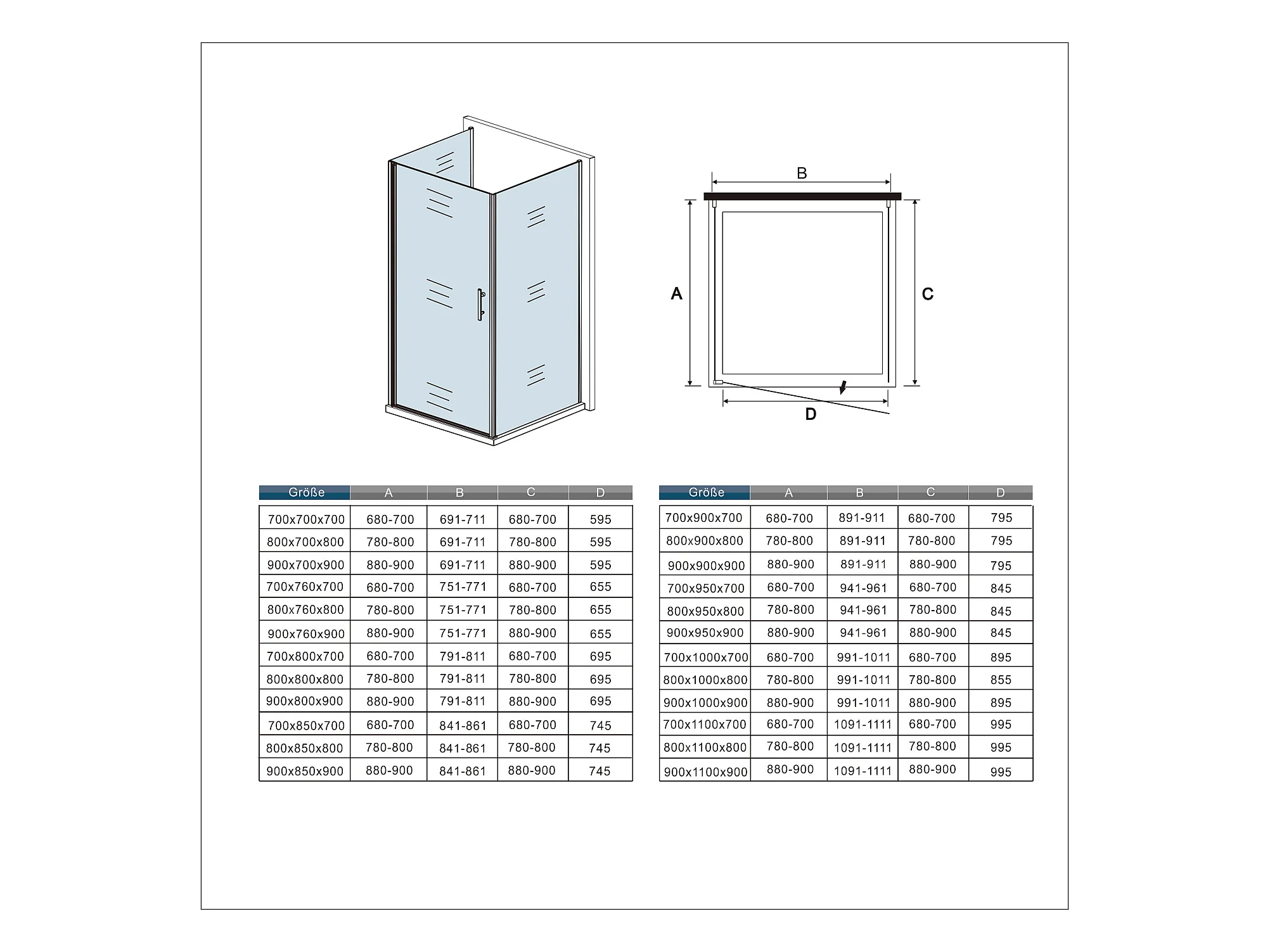 B

A

C

D

| Größe | A | B | C | D |
|---|---|---|---|---|
| 700x700x700 | 680-700 | 691-711 | 680-700 | 595 |
| 800x700x800 | 780-800 | 691-711 | 780-800 | 595 |
| 900x700x900 | 880-900 | 691-711 | 880-900 | 595 |
| 700x760x700 | 680-700 | 751-771 | 680-700 | 655 |
| 800x760x800 | 780-800 | 751-771 | 780-800 | 655 |
| 900x760x900 | 880-900 | 751-771 | 880-900 | 655 |
| 700x800x700 | 680-700 | 791-811 | 680-700 | 695 |
| 800x800x800 | 780-800 | 791-811 | 780-800 | 695 |
| 900x800x900 | 880-900 | 791-811 | 880-900 | 695 |
| 700x850x700 | 680-700 | 841-861 | 680-700 | 745 |
| 800x850x800 | 780-800 | 841-861 | 780-800 | 745 |
| 900x850x900 | 880-900 | 841-861 | 880-900 | 745 |

| Größe | A | B | C | D |
|---|---|---|---|---|
| 700x900x700 | 680-700 | 891-911 | 680-700 | 795 |
| 800x900x800 | 780-800 | 891-911 | 780-800 | 795 |
| 900x900x900 | 880-900 | 891-911 | 880-900 | 795 |
| 700x950x700 | 680-700 | 941-961 | 680-700 | 845 |
| 800x950x800 | 780-800 | 941-961 | 780-800 | 845 |
| 900x950x900 | 880-900 | 941-961 | 880-900 | 845 |
| 700x1000x700 | 680-700 | 991-1011 | 680-700 | 895 |
| 800x1000x800 | 780-800 | 991-1011 | 780-800 | 855 |
| 900x1000x900 | 880-900 | 991-1011 | 880-900 | 895 |
| 700x1100x700 | 680-700 | 1091-1111 | 680-700 | 995 |
| 800x1100x800 | 780-800 | 1091-1111 | 780-800 | 995 |
| 900x1100x900 | 880-900 | 1091-1111 | 880-900 | 995 |