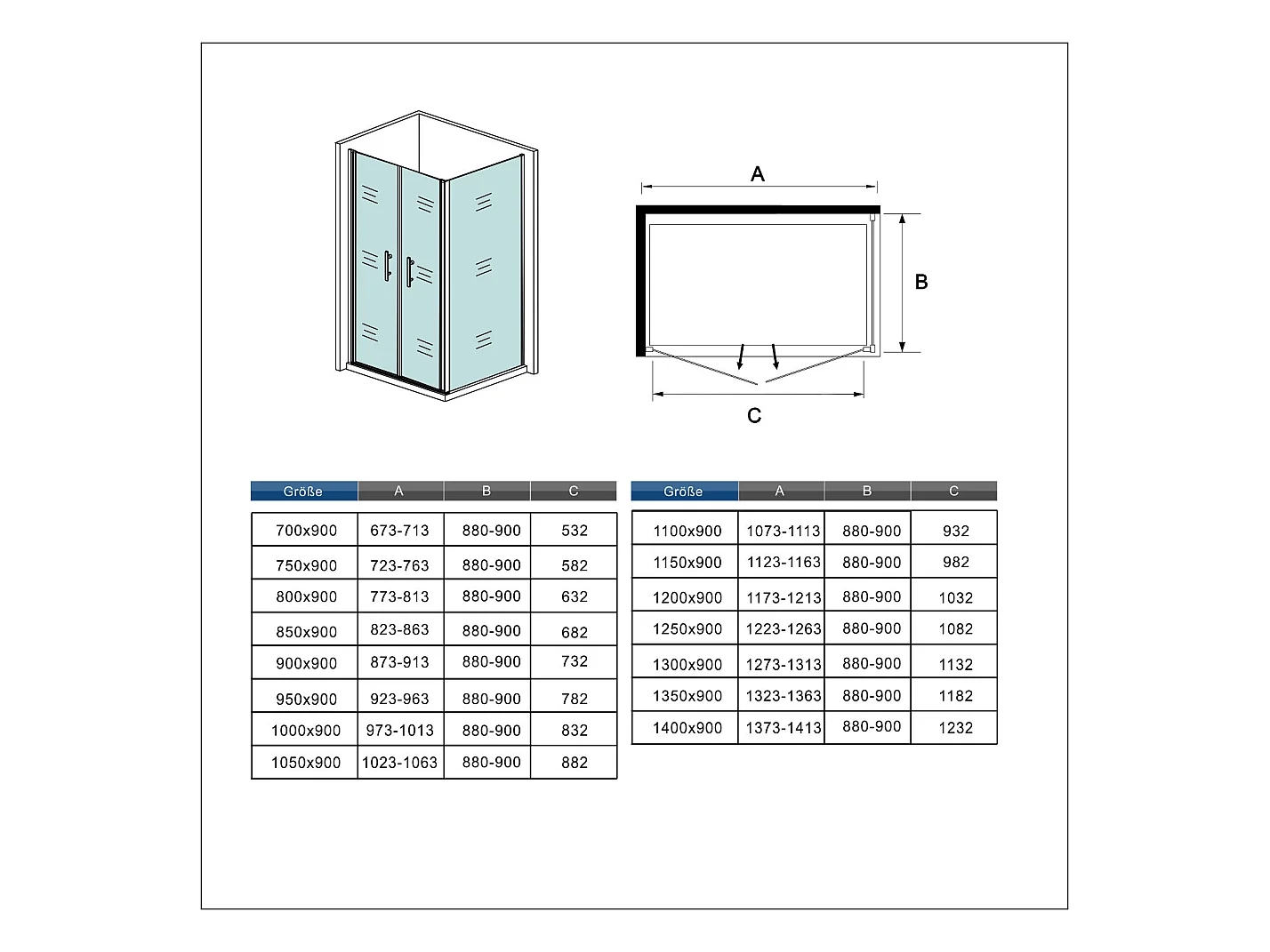 A

B

C

| Größe | A | B | C |
|---|---|---|---|
| 700x900 | 673-713 | 880-900 | 532 |
| 750x900 | 723-763 | 880-900 | 582 |
| 800x900 | 773-813 | 880-900 | 632 |
| 850x900 | 823-863 | 880-900 | 682 |
| 900x900 | 873-913 | 880-900 | 732 |
| 950x900 | 923-963 | 880-900 | 782 |
| 1000x900 | 973-1013 | 880-900 | 832 |
| 1050x900 | 1023-1063 | 880-900 | 882 |

| Größe | A | B | C |
|---|---|---|---|
| 1100x900 | 1073-1113 | 880-900 | 932 |
| 1150x900 | 1123-1163 | 880-900 | 982 |
| 1200x900 | 1173-1213 | 880-900 | 1032 |
| 1250x900 | 1223-1263 | 880-900 | 1082 |
| 1300x900 | 1273-1313 | 880-900 | 1132 |
| 1350x900 | 1323-1363 | 880-900 | 1182 |
| 1400x900 | 1373-1413 | 880-900 | 1232 |