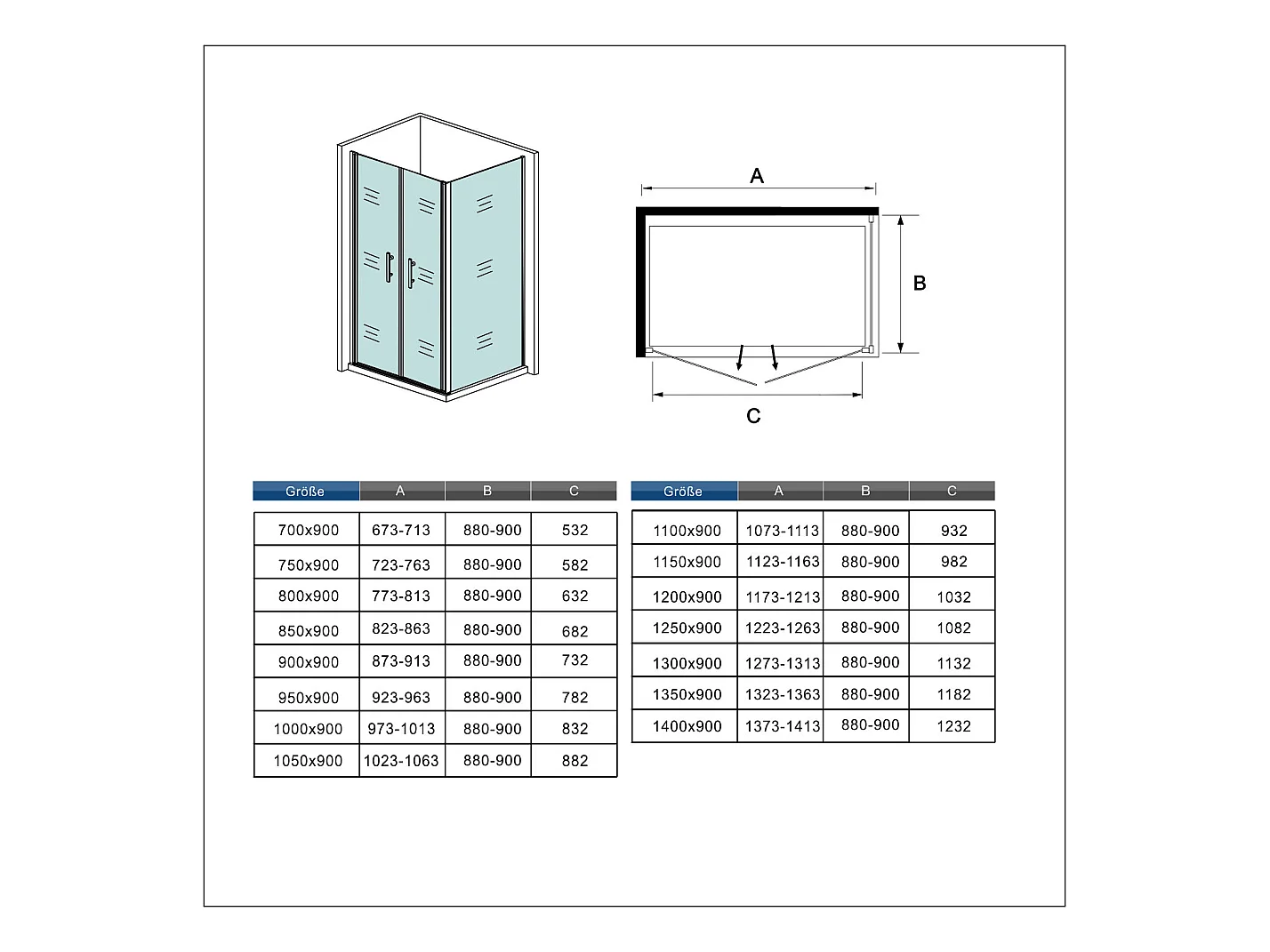 A

B

C

| Größe | A | B | C |
|---|---|---|---|
| 700x900 | 673-713 | 880-900 | 532 |
| 750x900 | 723-763 | 880-900 | 582 |
| 800x900 | 773-813 | 880-900 | 632 |
| 850x900 | 823-863 | 880-900 | 682 |
| 900x900 | 873-913 | 880-900 | 732 |
| 950x900 | 923-963 | 880-900 | 782 |
| 1000x900 | 973-1013 | 880-900 | 832 |
| 1050x900 | 1023-1063 | 880-900 | 882 |

| Größe | A | B | C |
|---|---|---|---|
| 1100x900 | 1073-1113 | 880-900 | 932 |
| 1150x900 | 1123-1163 | 880-900 | 982 |
| 1200x900 | 1173-1213 | 880-900 | 1032 |
| 1250x900 | 1223-1263 | 880-900 | 1082 |
| 1300x900 | 1273-1313 | 880-900 | 1132 |
| 1350x900 | 1323-1363 | 880-900 | 1182 |
| 1400x900 | 1373-1413 | 880-900 | 1232 |