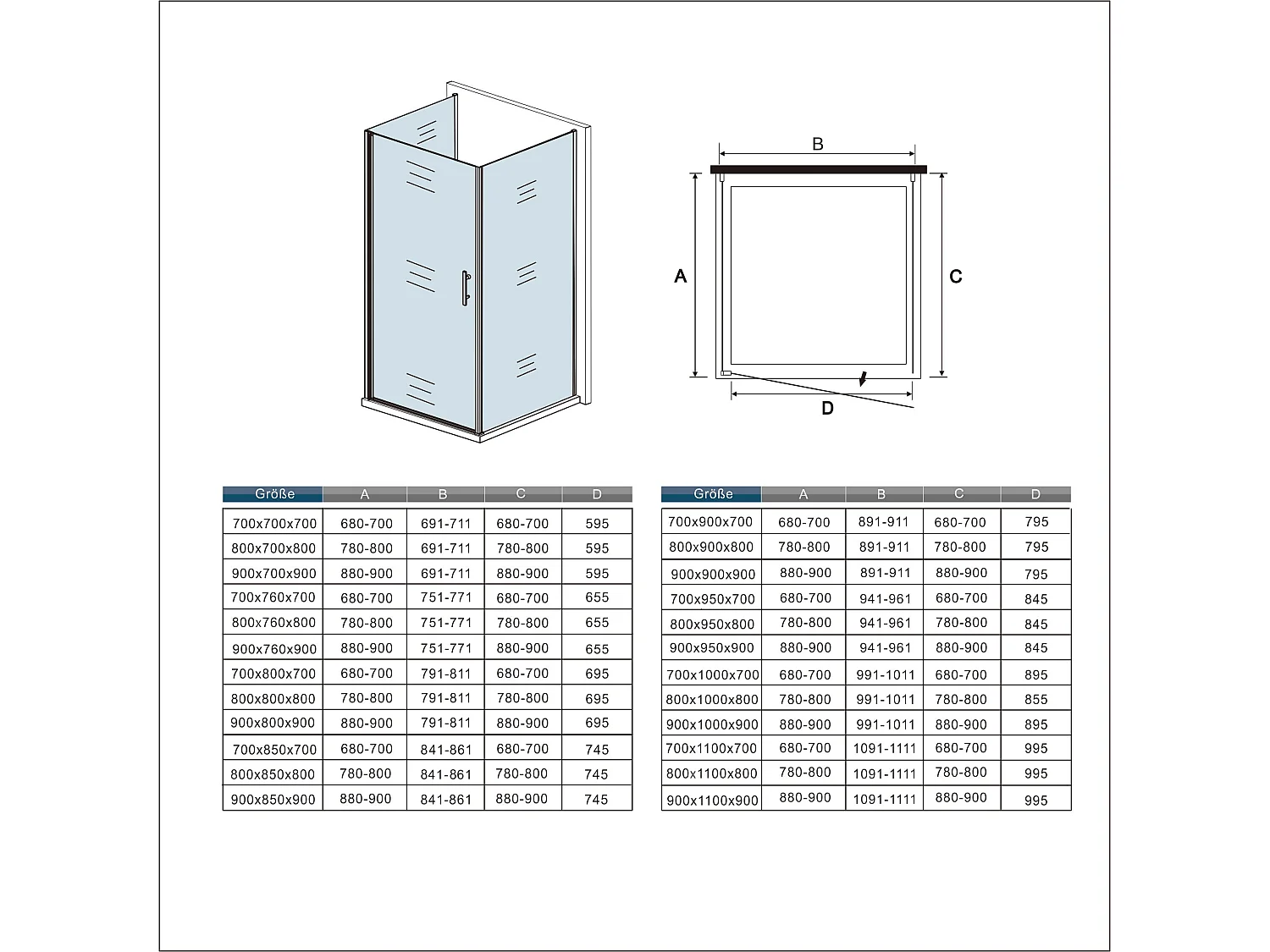 B

A

C

D

| Größe | A | B | C | D |
|---|---|---|---|---|
| 700x700x700 | 680-700 | 691-711 | 680-700 | 595 |
| 800x700x800 | 780-800 | 691-711 | 780-800 | 595 |
| 900x700x900 | 880-900 | 691-711 | 880-900 | 595 |
| 700x760x700 | 680-700 | 751-771 | 680-700 | 655 |
| 800x760x800 | 780-800 | 751-771 | 780-800 | 655 |
| 900x760x900 | 880-900 | 751-771 | 880-900 | 655 |
| 700x800x700 | 680-700 | 791-811 | 680-700 | 695 |
| 800x800x800 | 780-800 | 791-811 | 780-800 | 695 |
| 900x800x900 | 880-900 | 791-811 | 880-900 | 695 |
| 700x850x700 | 680-700 | 841-861 | 680-700 | 745 |
| 800x850x800 | 780-800 | 841-861 | 780-800 | 745 |
| 900x850x900 | 880-900 | 841-861 | 880-900 | 745 |

| Größe | A | B | C | D |
|---|---|---|---|---|
| 700x900x700 | 680-700 | 891-911 | 680-700 | 795 |
| 800x900x800 | 780-800 | 891-911 | 780-800 | 795 |
| 900x900x900 | 880-900 | 891-911 | 880-900 | 795 |
| 700x950x700 | 680-700 | 941-961 | 680-700 | 845 |
| 800x950x800 | 780-800 | 941-961 | 780-800 | 845 |
| 900x950x900 | 880-900 | 941-961 | 880-900 | 845 |
| 700x1000x700 | 680-700 | 991-1011 | 680-700 | 895 |
| 800x1000x800 | 780-800 | 991-1011 | 780-800 | 855 |
| 900x1000x900 | 880-900 | 991-1011 | 880-900 | 895 |
| 700x1100x700 | 680-700 | 1091-1111 | 680-700 | 995 |
| 800x1100x800 | 780-800 | 1091-1111 | 780-800 | 995 |
| 900x1100x900 | 880-900 | 1091-1111 | 880-900 | 995 |