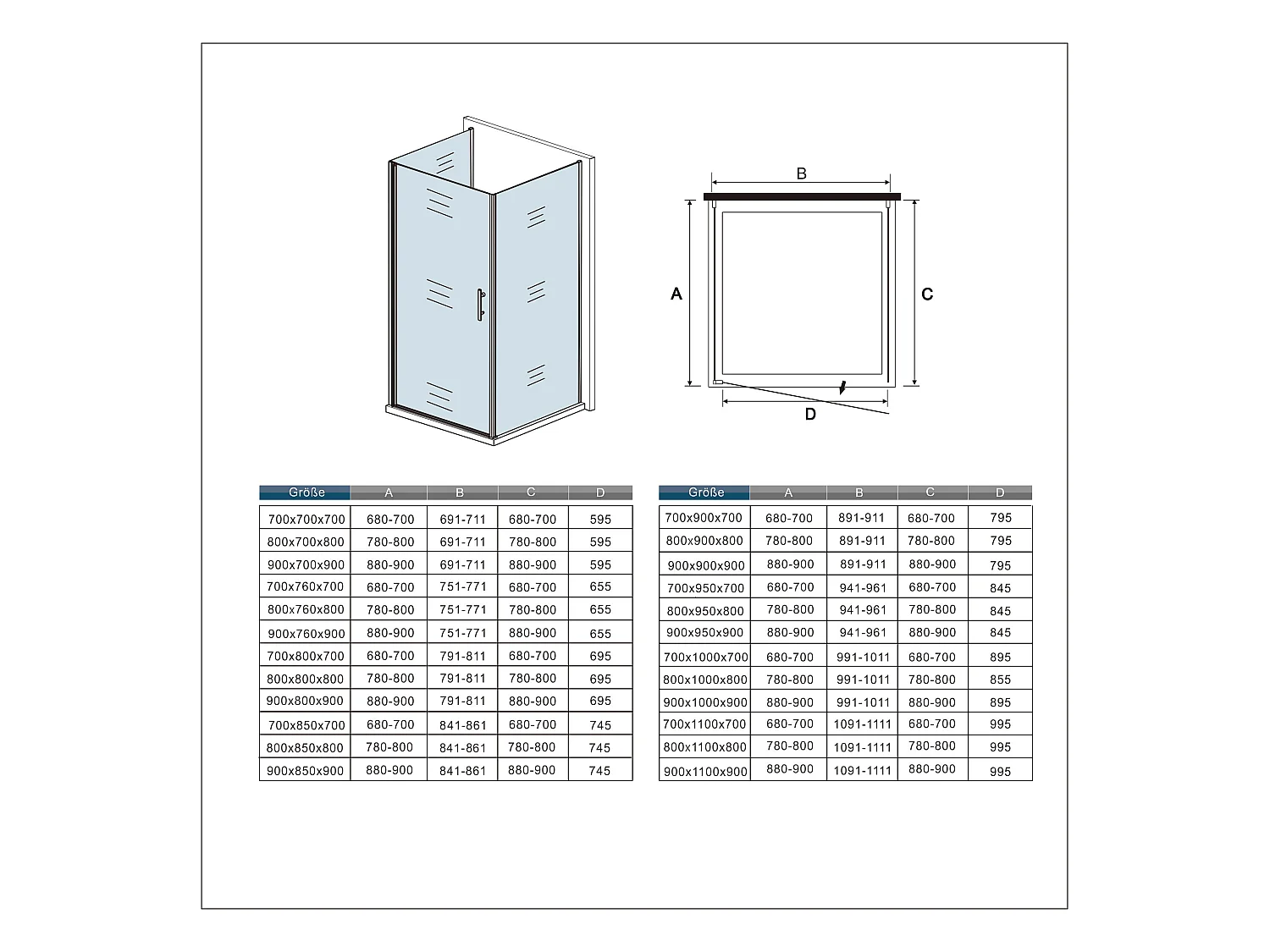 B

A

C

D

| Größe | A | B | C | D |
|---|---|---|---|---|
| 700x700x700 | 680-700 | 691-711 | 680-700 | 595 |
| 800x700x800 | 780-800 | 691-711 | 780-800 | 595 |
| 900x700x900 | 880-900 | 691-711 | 880-900 | 595 |
| 700x760x700 | 680-700 | 751-771 | 680-700 | 655 |
| 800x760x800 | 780-800 | 751-771 | 780-800 | 655 |
| 900x760x900 | 880-900 | 751-771 | 880-900 | 655 |
| 700x800x700 | 680-700 | 791-811 | 680-700 | 695 |
| 800x800x800 | 780-800 | 791-811 | 780-800 | 695 |
| 900x800x900 | 880-900 | 791-811 | 880-900 | 695 |
| 700x850x700 | 680-700 | 841-861 | 680-700 | 745 |
| 800x850x800 | 780-800 | 841-861 | 780-800 | 745 |
| 900x850x900 | 880-900 | 841-861 | 880-900 | 745 |

| Größe | A | B | C | D |
|---|---|---|---|---|
| 700x900x700 | 680-700 | 891-911 | 680-700 | 795 |
| 800x900x800 | 780-800 | 891-911 | 780-800 | 795 |
| 900x900x900 | 880-900 | 891-911 | 880-900 | 795 |
| 700x950x700 | 680-700 | 941-961 | 680-700 | 845 |
| 800x950x800 | 780-800 | 941-961 | 780-800 | 845 |
| 900x950x900 | 880-900 | 941-961 | 880-900 | 845 |
| 700x1000x700 | 680-700 | 991-1011 | 680-700 | 895 |
| 800x1000x800 | 780-800 | 991-1011 | 780-800 | 855 |
| 900x1000x900 | 880-900 | 991-1011 | 880-900 | 895 |
| 700x1100x700 | 680-700 | 1091-1111 | 680-700 | 995 |
| 800x1100x800 | 780-800 | 1091-1111 | 780-800 | 995 |
| 900x1100x900 | 880-900 | 1091-1111 | 880-900 | 995 |