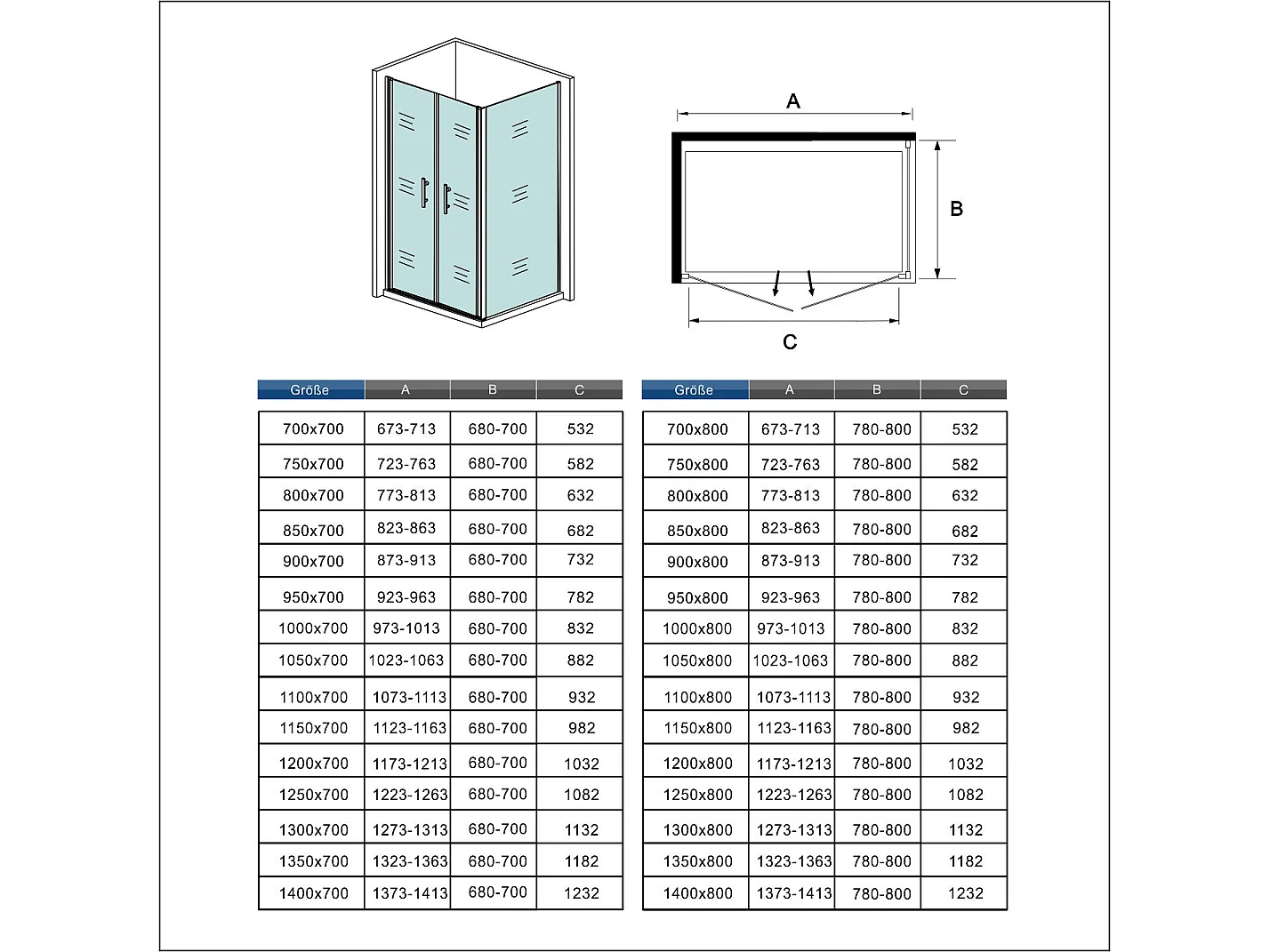 A

B

C

| Größe | A | B | C |
|---|---|---|---|
| 700x700 | 673-713 | 680-700 | 532 |
| 750x700 | 723-763 | 680-700 | 582 |
| 800x700 | 773-813 | 680-700 | 632 |
| 850x700 | 823-863 | 680-700 | 682 |
| 900x700 | 873-913 | 680-700 | 732 |
| 950x700 | 923-963 | 680-700 | 782 |
| 1000x700 | 973-1013 | 680-700 | 832 |
| 1050x700 | 1023-1063 | 680-700 | 882 |
| 1100x700 | 1073-1113 | 680-700 | 932 |
| 1150x700 | 1123-1163 | 680-700 | 982 |
| 1200x700 | 1173-1213 | 680-700 | 1032 |
| 1250x700 | 1223-1263 | 680-700 | 1082 |
| 1300x700 | 1273-1313 | 680-700 | 1132 |
| 1350x700 | 1323-1363 | 680-700 | 1182 |
| 1400x700 | 1373-1413 | 680-700 | 1232 |

| Größe | A | B | C |
|---|---|---|---|
| 700x800 | 673-713 | 780-800 | 532 |
| 750x800 | 723-763 | 780-800 | 582 |
| 800x800 | 773-813 | 780-800 | 632 |
| 850x800 | 823-863 | 780-800 | 682 |
| 900x800 | 873-913 | 780-800 | 732 |
| 950x800 | 923-963 | 780-800 | 782 |
| 1000x800 | 973-1013 | 780-800 | 832 |
| 1050x800 | 1023-1063 | 780-800 | 882 |
| 1100x800 | 1073-1113 | 780-800 | 932 |
| 1150x800 | 1123-1163 | 780-800 | 982 |
| 1200x800 | 1173-1213 | 780-800 | 1032 |
| 1250x800 | 1223-1263 | 780-800 | 1082 |
| 1300x800 | 1273-1313 | 780-800 | 1132 |
| 1350x800 | 1323-1363 | 780-800 | 1182 |
| 1400x800 | 1373-1413 | 780-800 | 1232 |