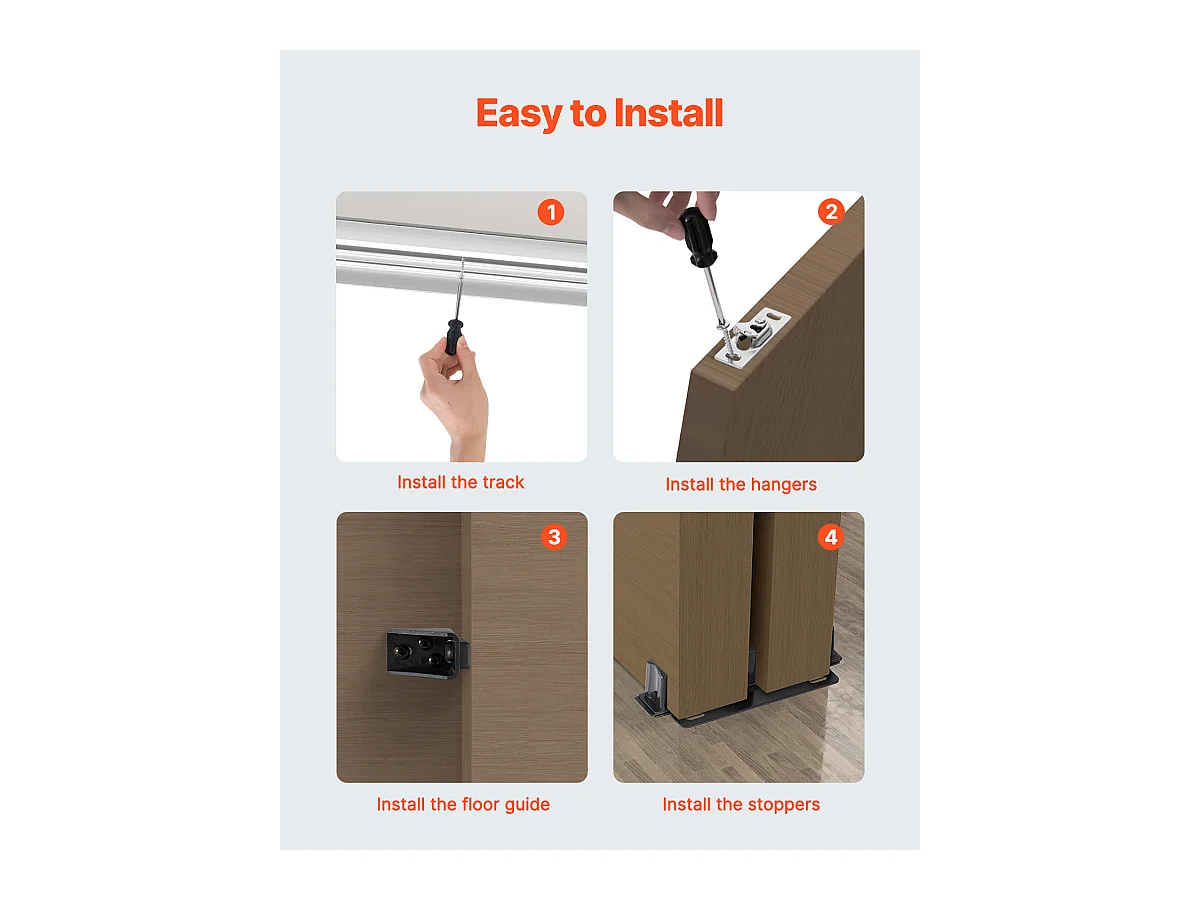 Easy to Install

1

Install the track

2

Install the hangers

3

Install the floor guide

4

Install the stoppers