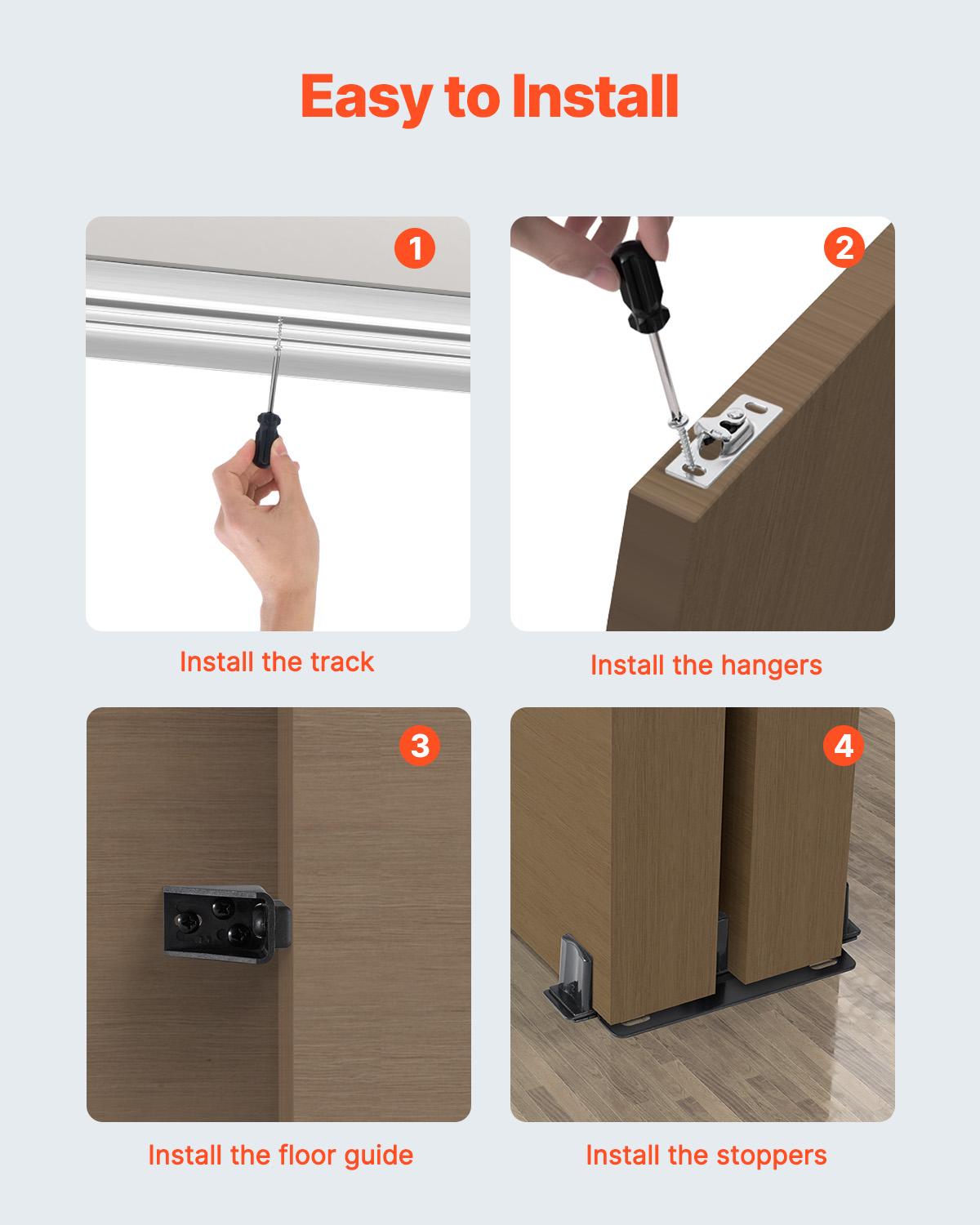 Easy to Install

1

Install the track

2

Install the hangers

3

Install the floor guide

4

Install the stoppers