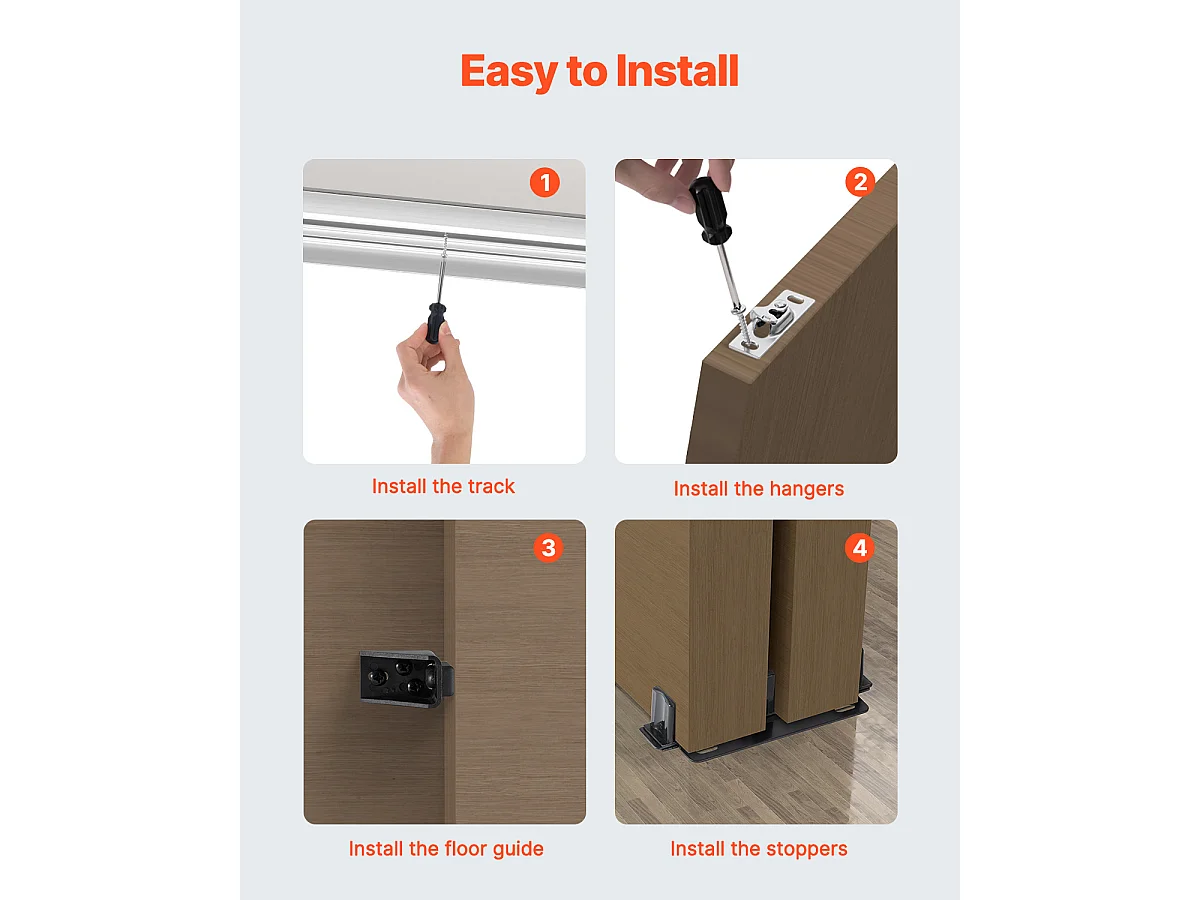 Easy to Install

1

Install the track

2

Install the hangers

3

Install the floor guide

4

Install the stoppers