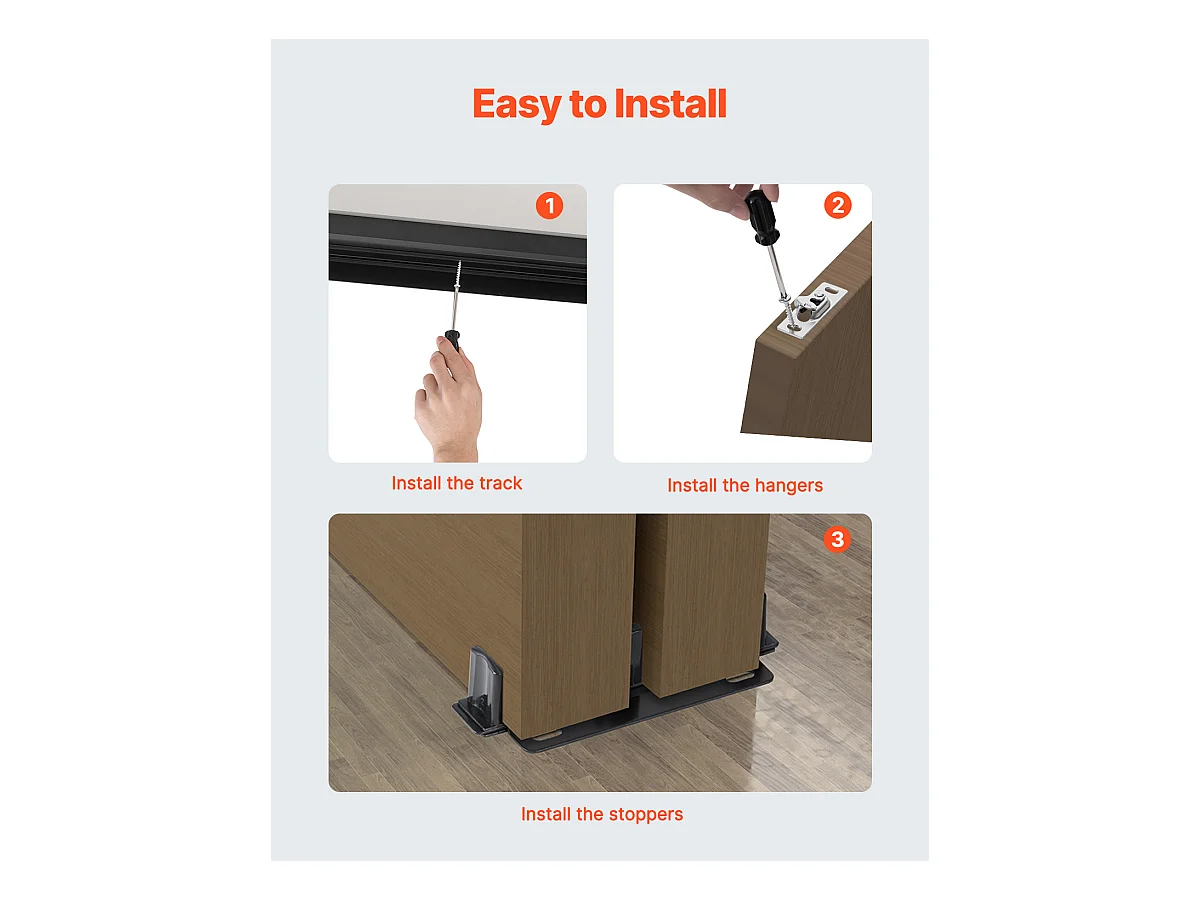 Easy to Install

1

Install the track

2

Install the hangers

3

Install the stoppers