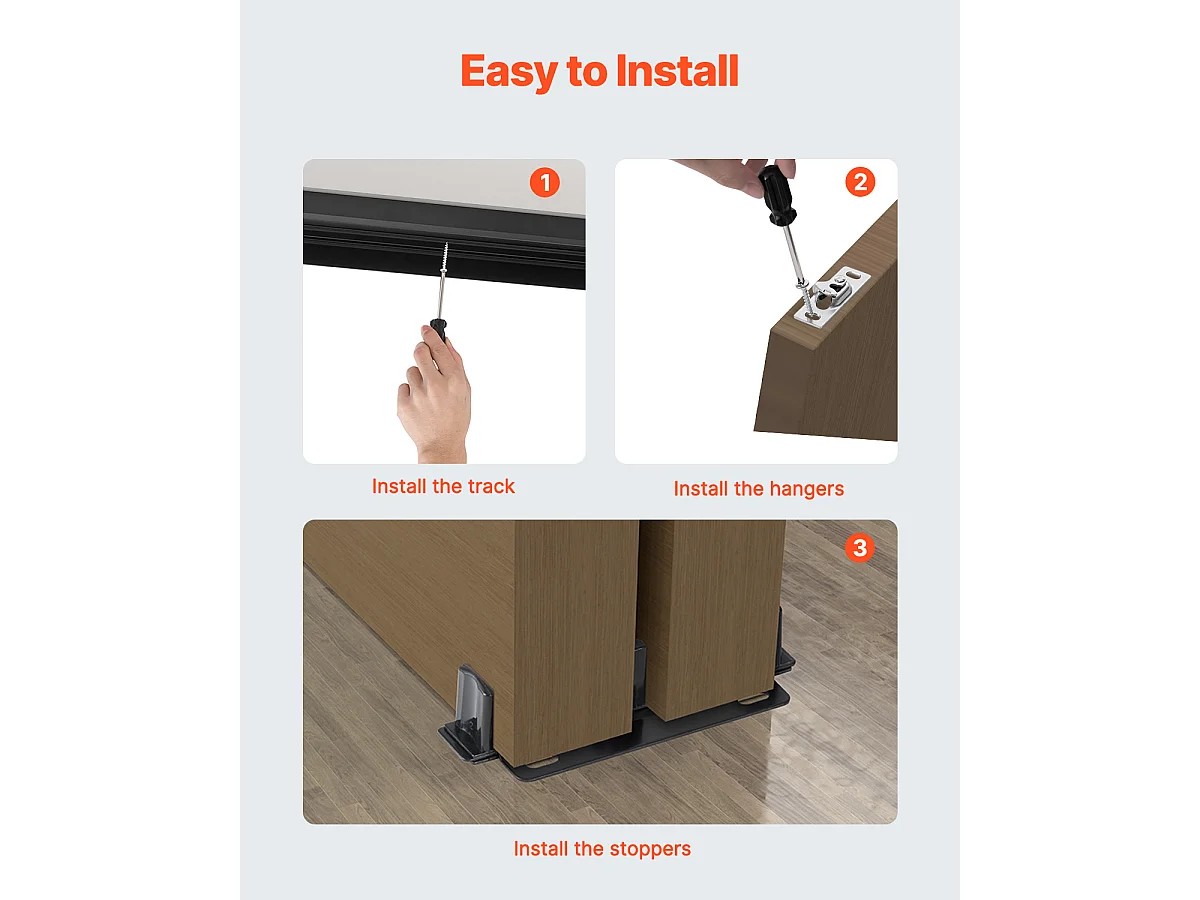 Easy to Install

1

Install the track

2

Install the hangers

3

Install the stoppers