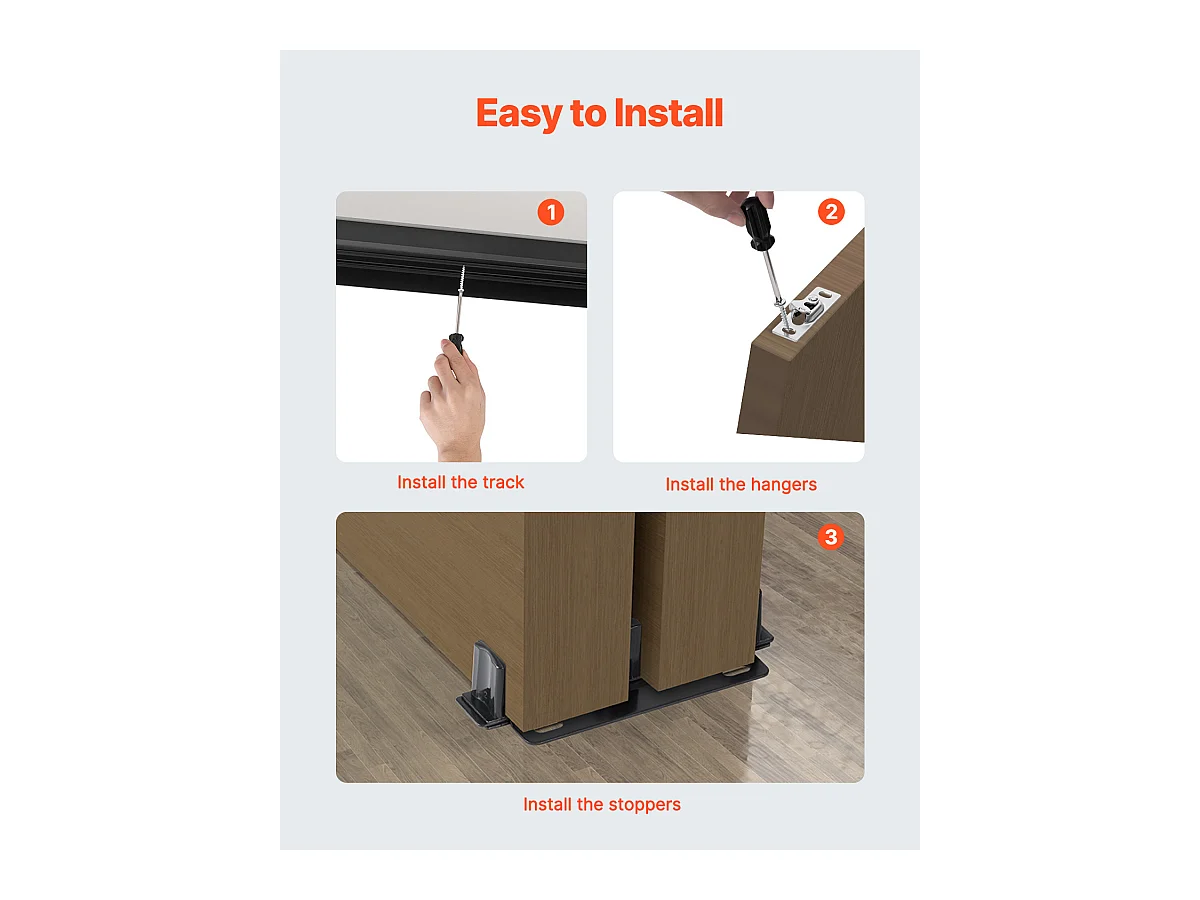 Easy to Install

1

Install the track

2

Install the hangers

3

Install the stoppers