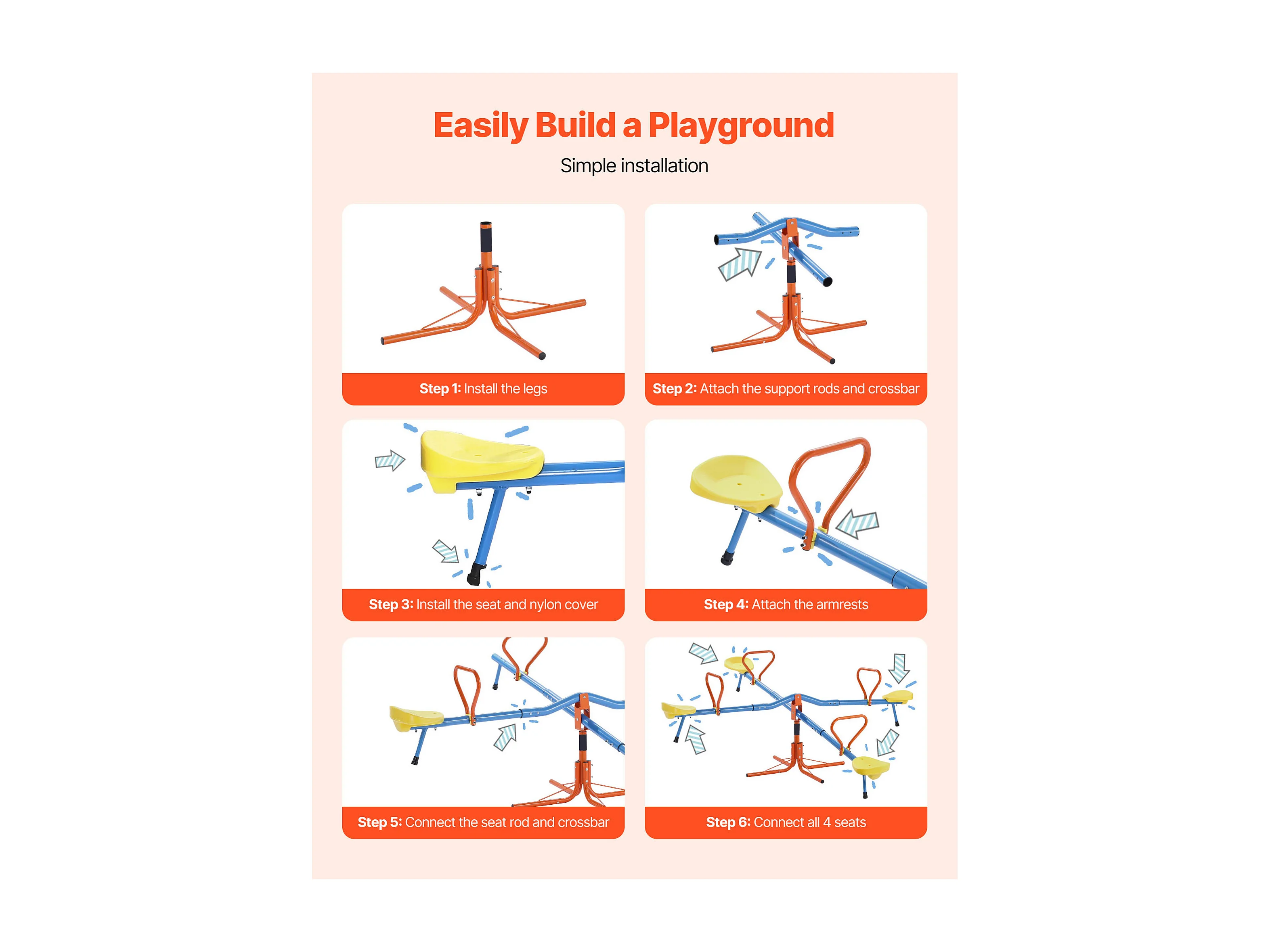 Easily Build a Playground

Simple installation

Step 1: Install the legs

Step 2: Attach the support rods and crossbar

Step 3: Install the seat and nylon cover

Step 4: Attach the armrests

Step 5: Connect the seat rod and crossbar

Step 6: Connect all 4 seats