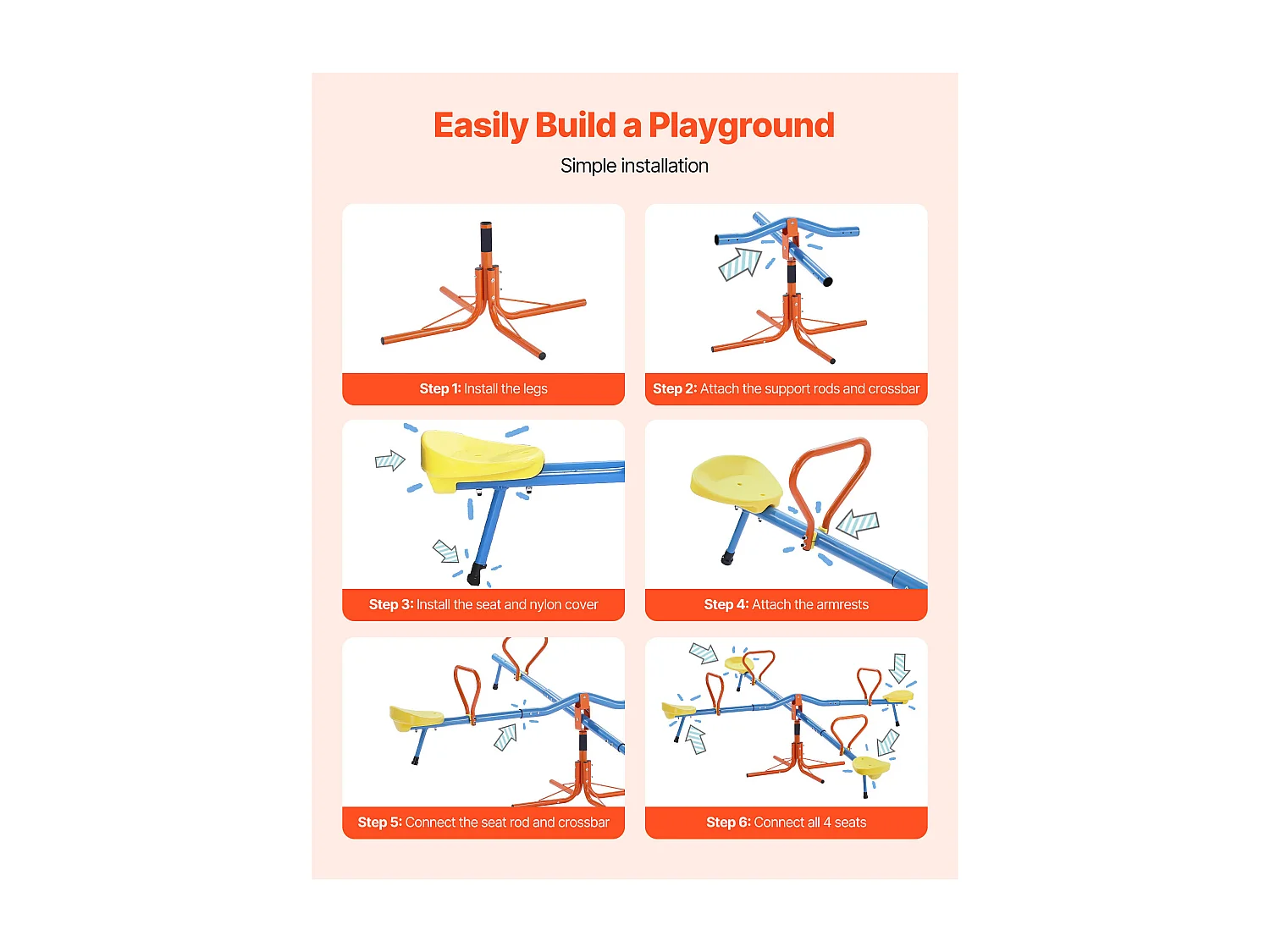 Easily Build a Playground

Simple installation

Step 1: Install the legs

Step 2: Attach the support rods and crossbar

Step 3: Install the seat and nylon cover

Step 4: Attach the armrests

Step 5: Connect the seat rod and crossbar

Step 6: Connect all 4 seats