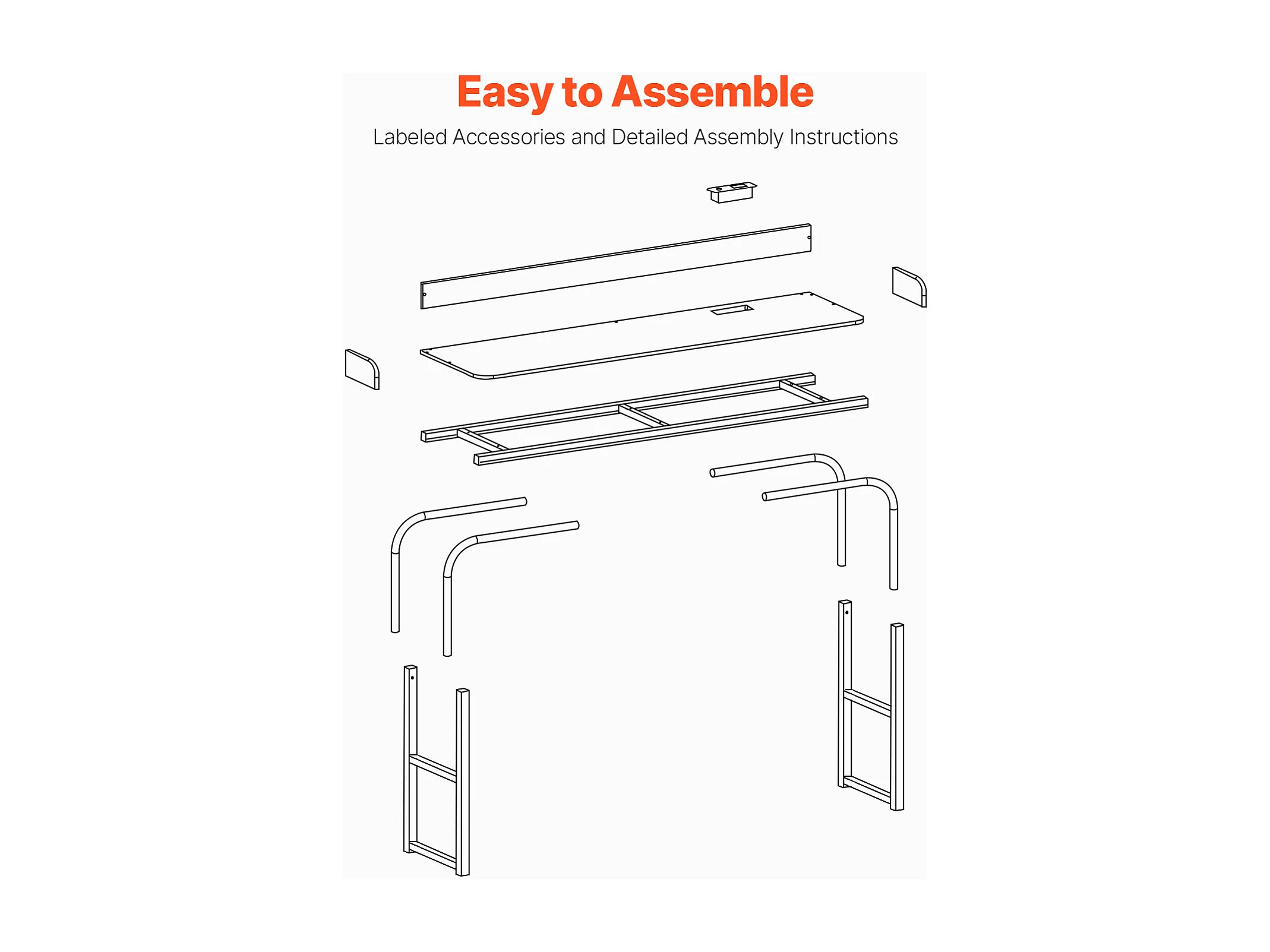 Easy to Assemble

Labeled Accessories and Detailed Assembly Instructions