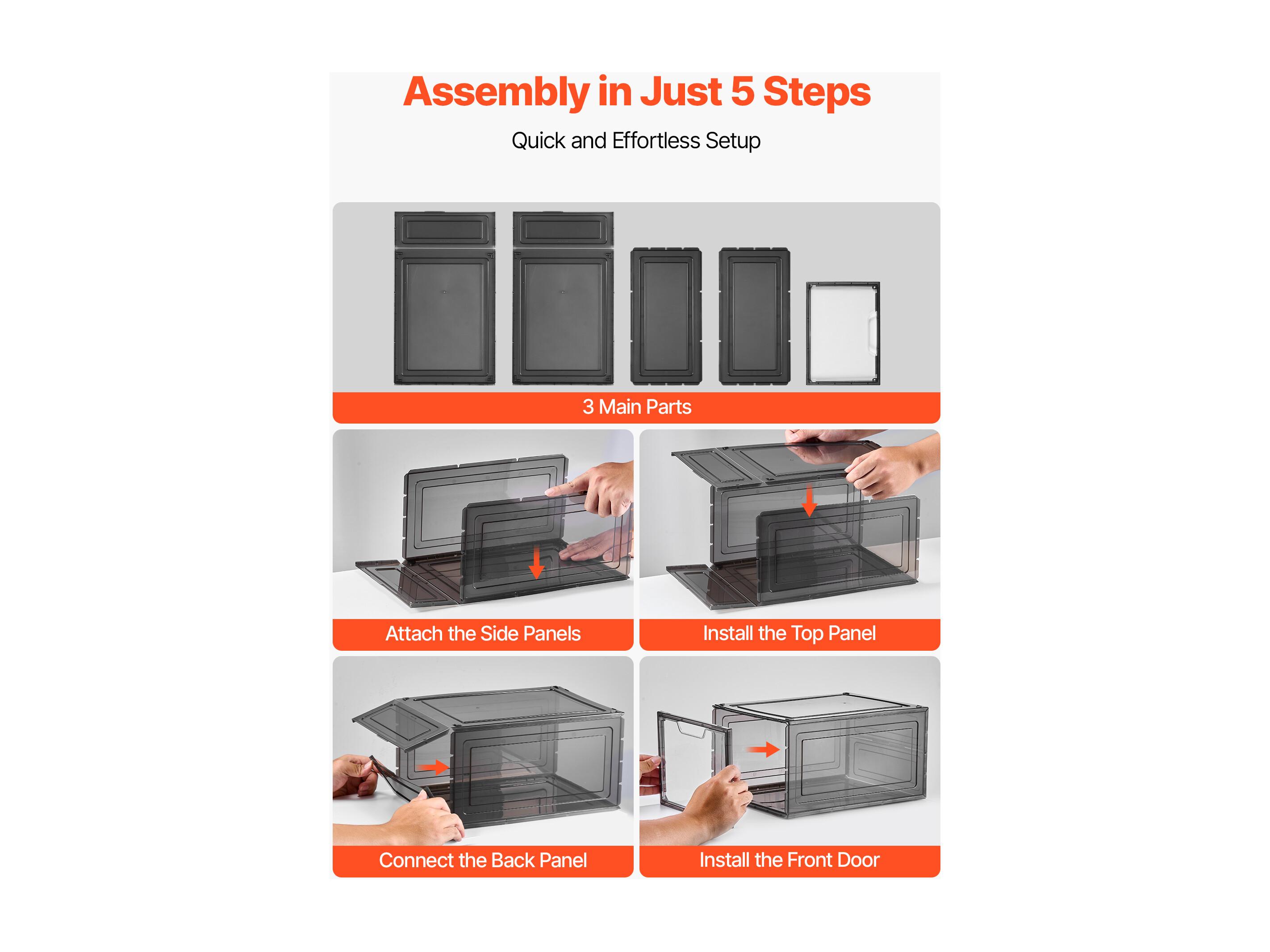 Assembly in Just 5 Steps

Quick and Effortless Setup

3 Main Parts

Attach the Side Panels

Install the Top Panel

Connect the Back Panel

Install the Front Door