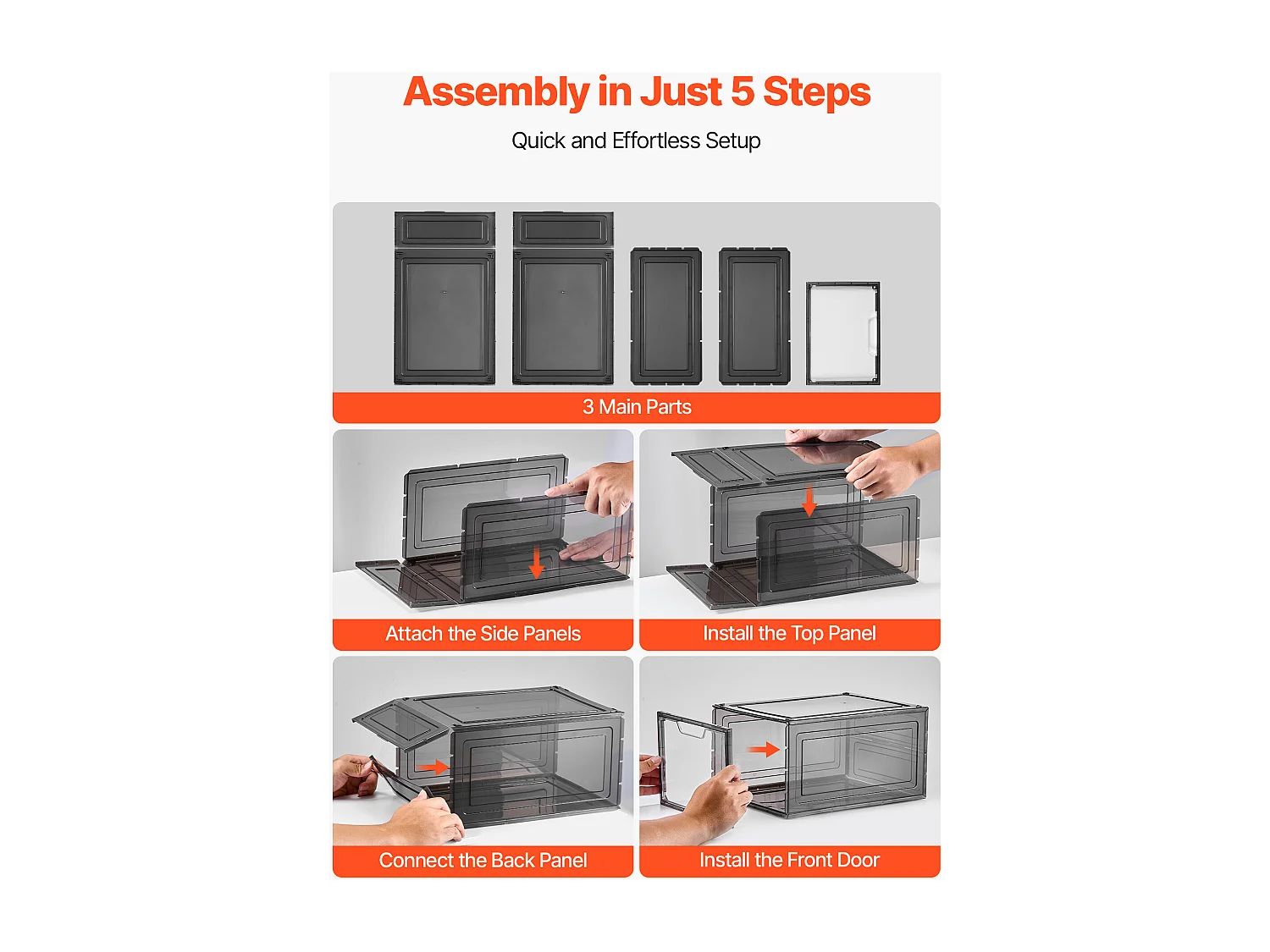 Assembly in Just 5 Steps

Quick and Effortless Setup

3 Main Parts

Attach the Side Panels

Install the Top Panel

Connect the Back Panel

Install the Front Door