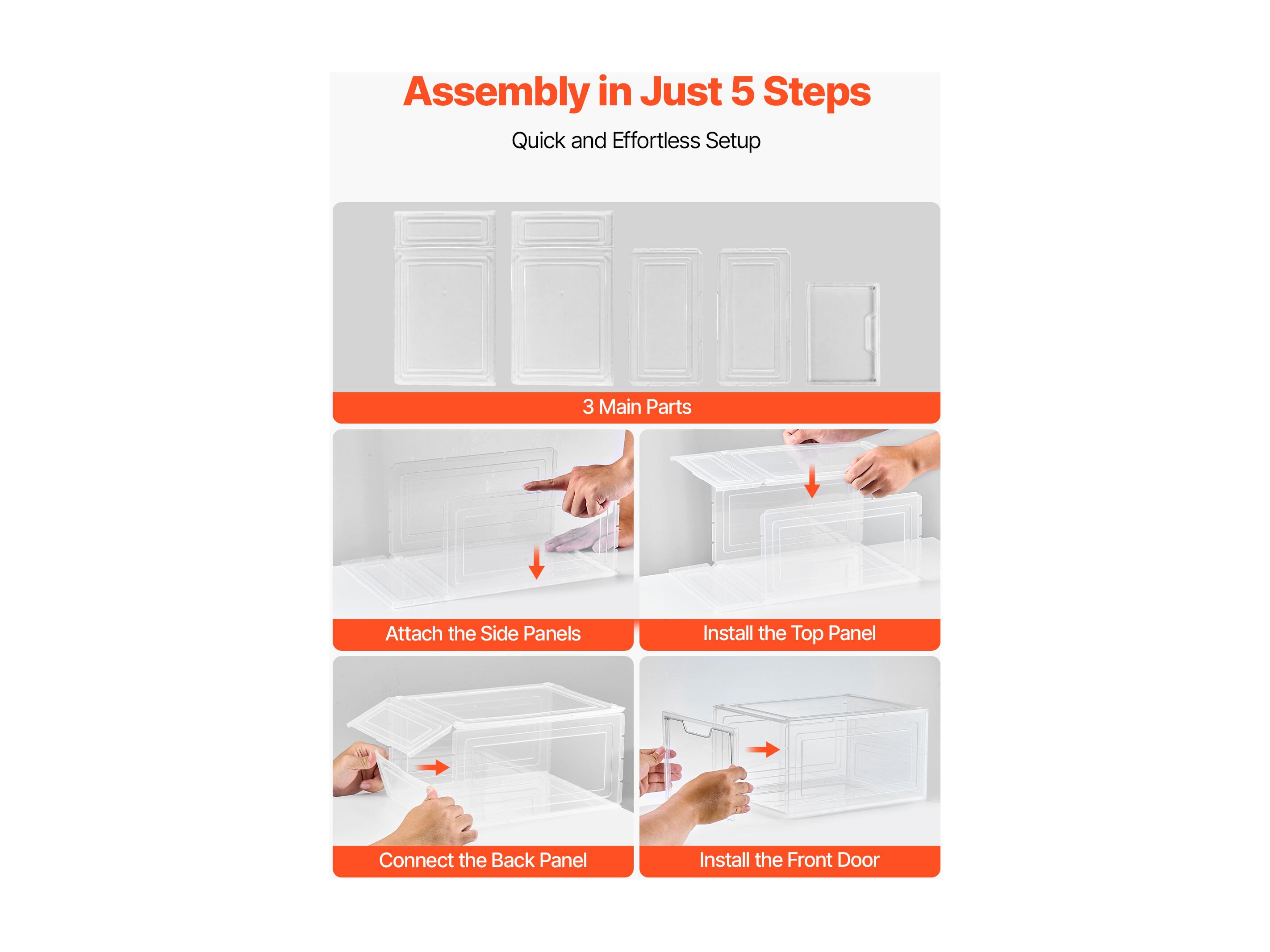 Assembly in Just 5 Steps

Quick and Effortless Setup

3 Main Parts

Attach the Side Panels

Install the Top Panel

Connect the Back Panel

Install the Front Door