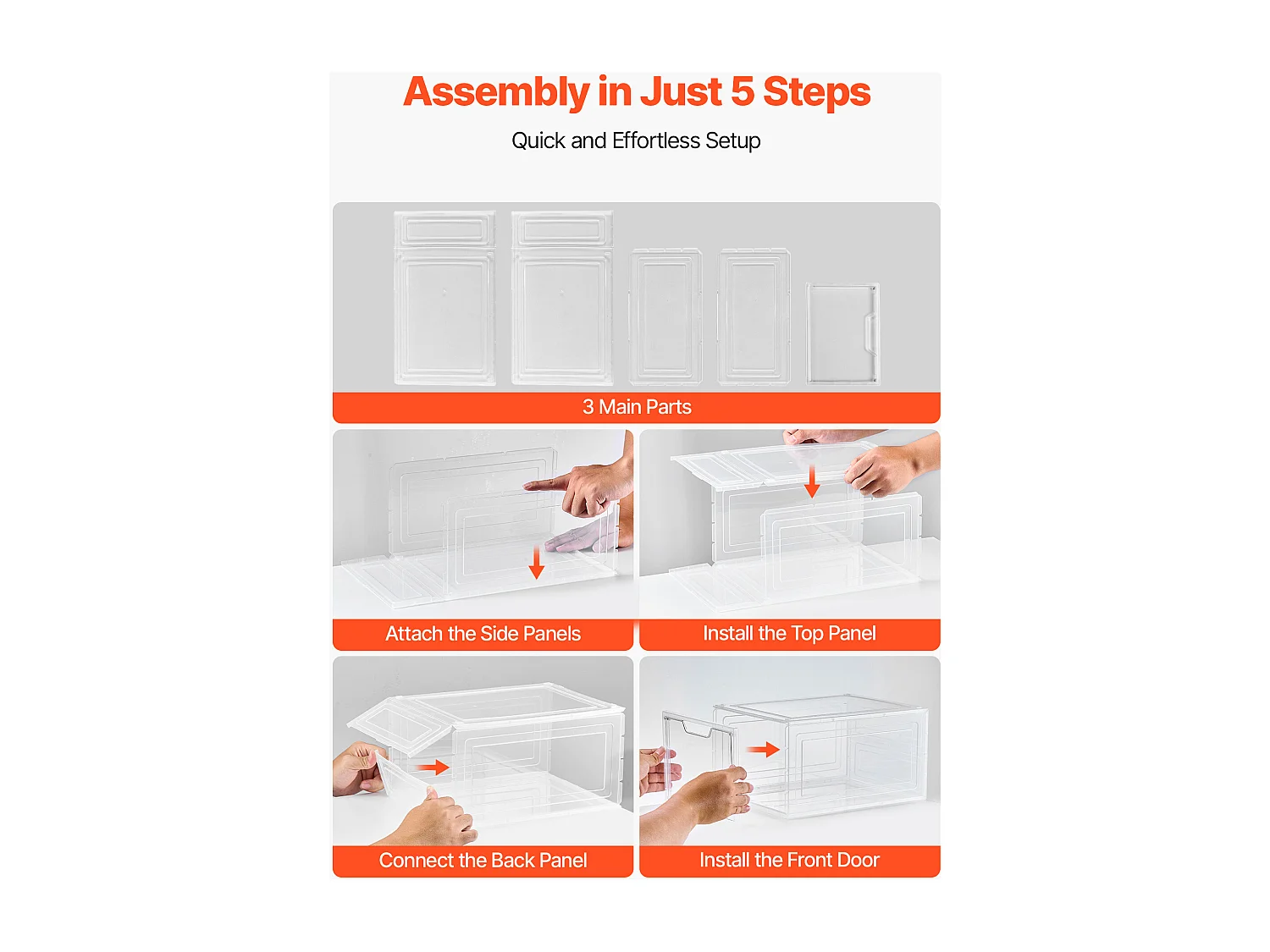 Assembly in Just 5 Steps

Quick and Effortless Setup

3 Main Parts

Attach the Side Panels

Install the Top Panel

Connect the Back Panel

Install the Front Door