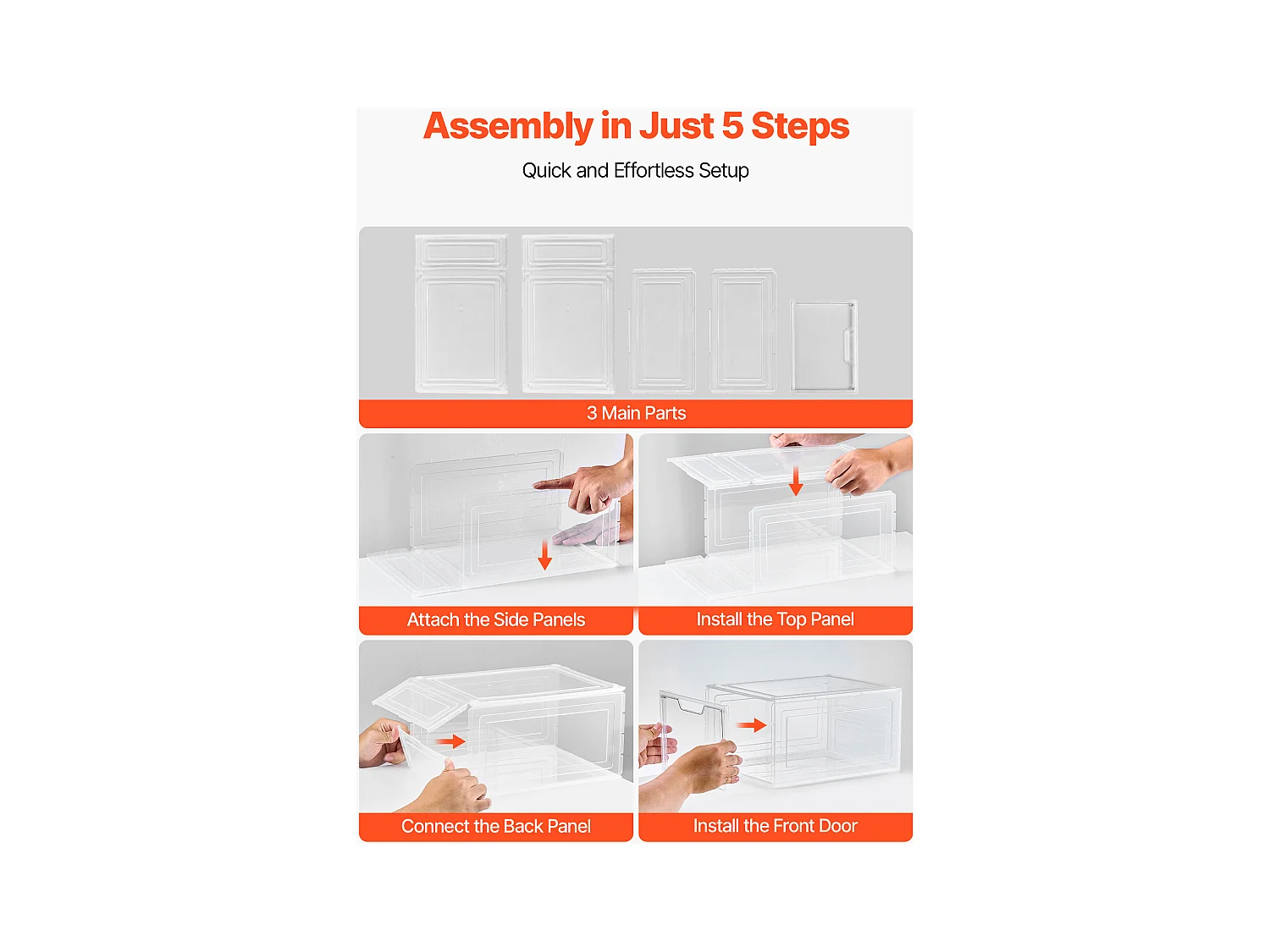 Assembly in Just 5 Steps

Quick and Effortless Setup

3 Main Parts

Attach the Side Panels

Install the Top Panel

Connect the Back Panel

Install the Front Door