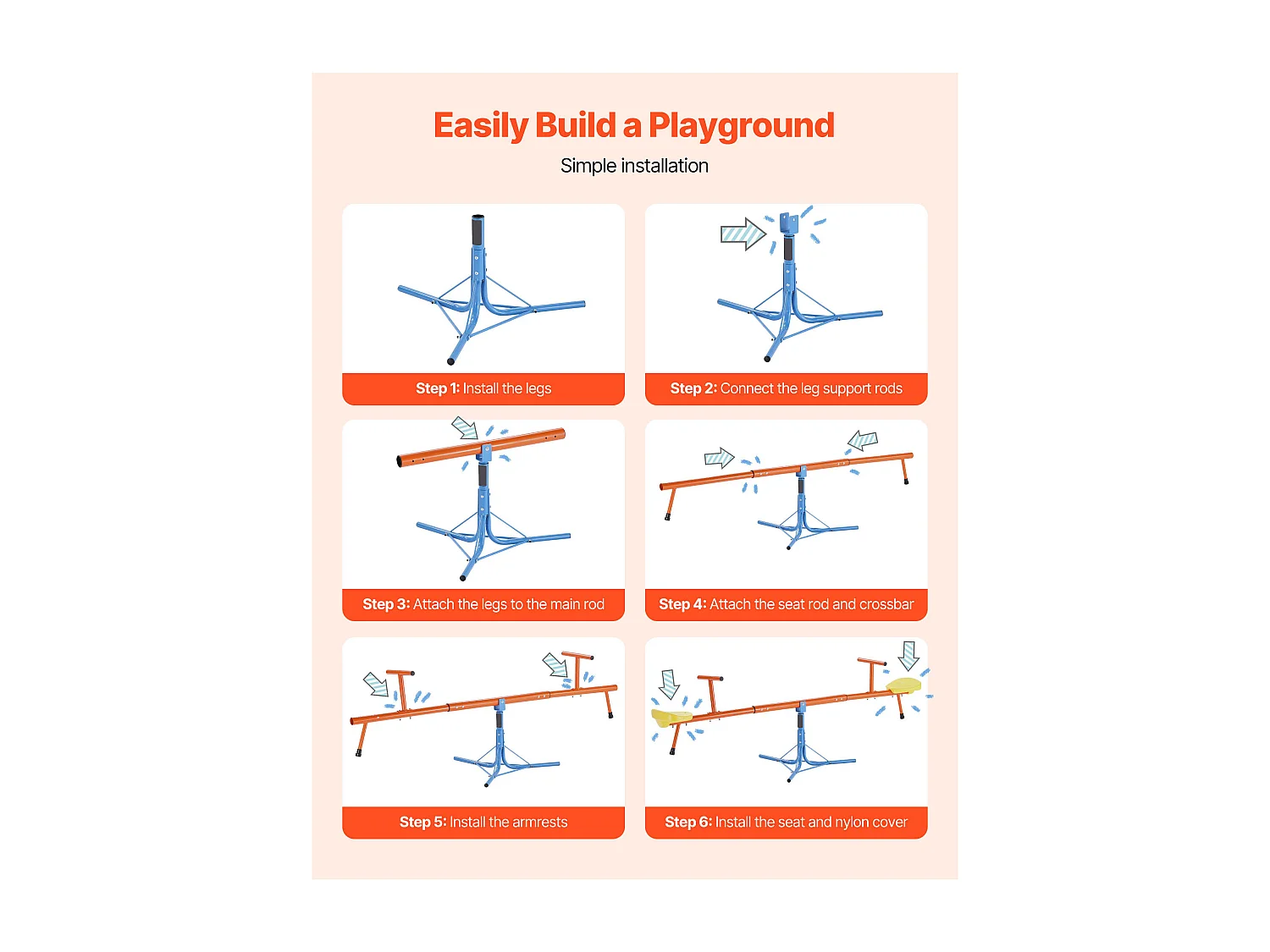 Easily Build a Playground

Simple installation

Step 1: Install the legs

Step 2: Connect the leg support rods

Step 3: Attach the legs to the main rod

Step 4: Attach the seat rod and crossbar

Step 5: Install the armrests

Step 6: Install the seat and nylon cover