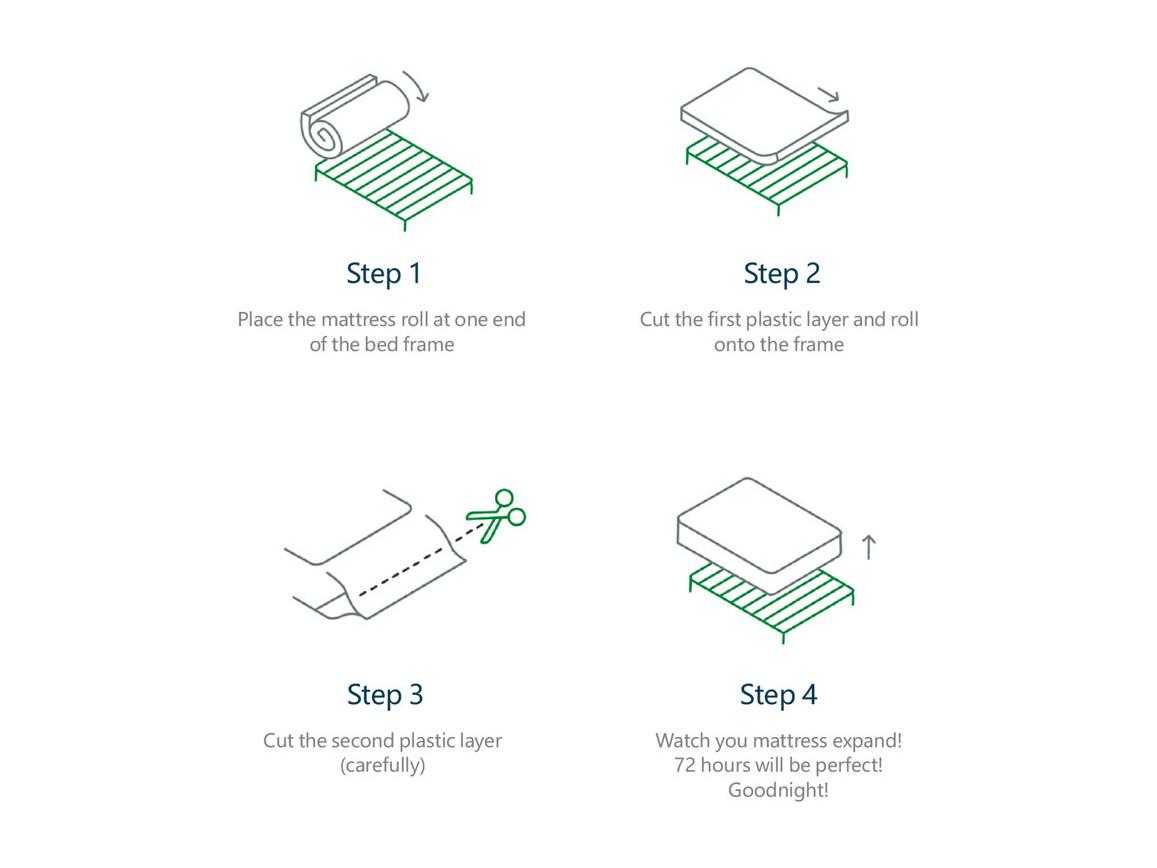 Step 1

Place the mattress roll at one end of the bed frame

Step 2

Cut the first plastic layer and roll onto the frame

Step 3

Cut the second plastic layer (carefully)

Step 4

Watch you mattress expand!
72 hours will be perfect!
Goodnight!