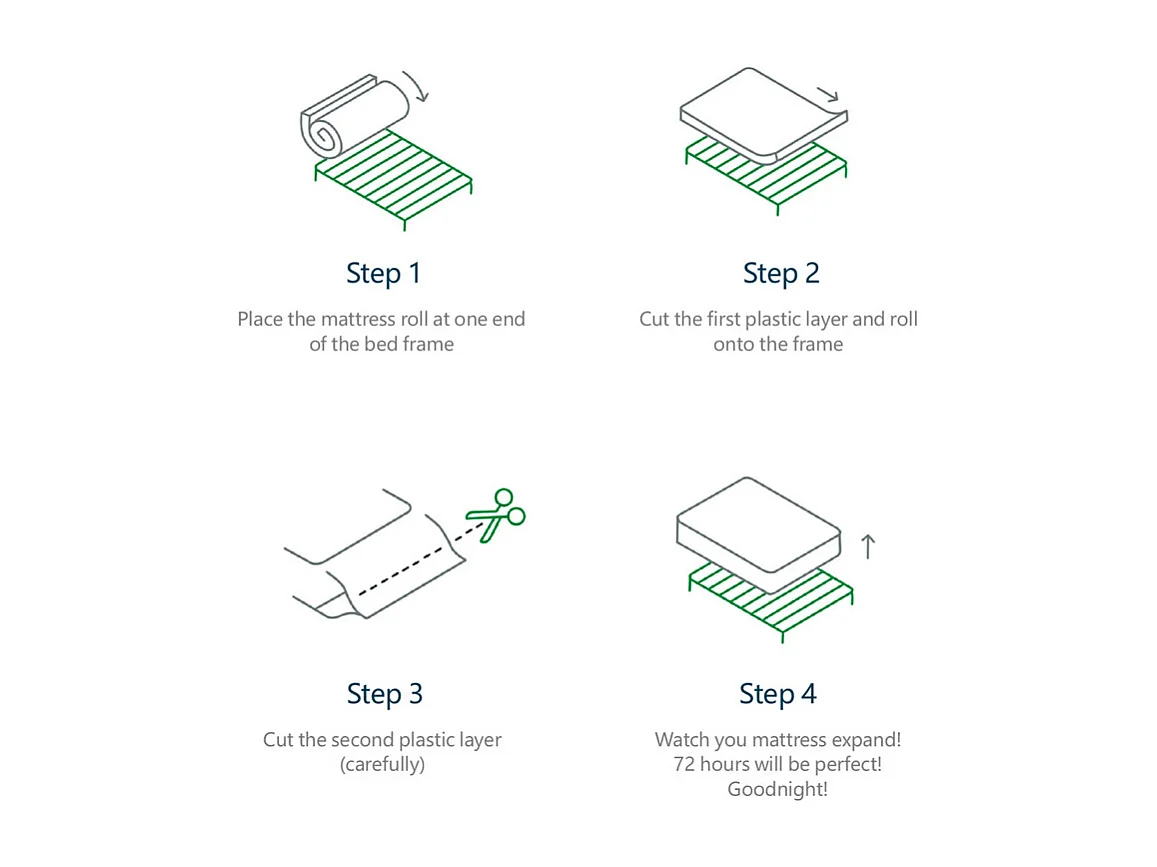 Step 1

Place the mattress roll at one end of the bed frame

Step 2

Cut the first plastic layer and roll onto the frame

Step 3

Cut the second plastic layer (carefully)

Step 4

Watch you mattress expand!
72 hours will be perfect!
Goodnight!