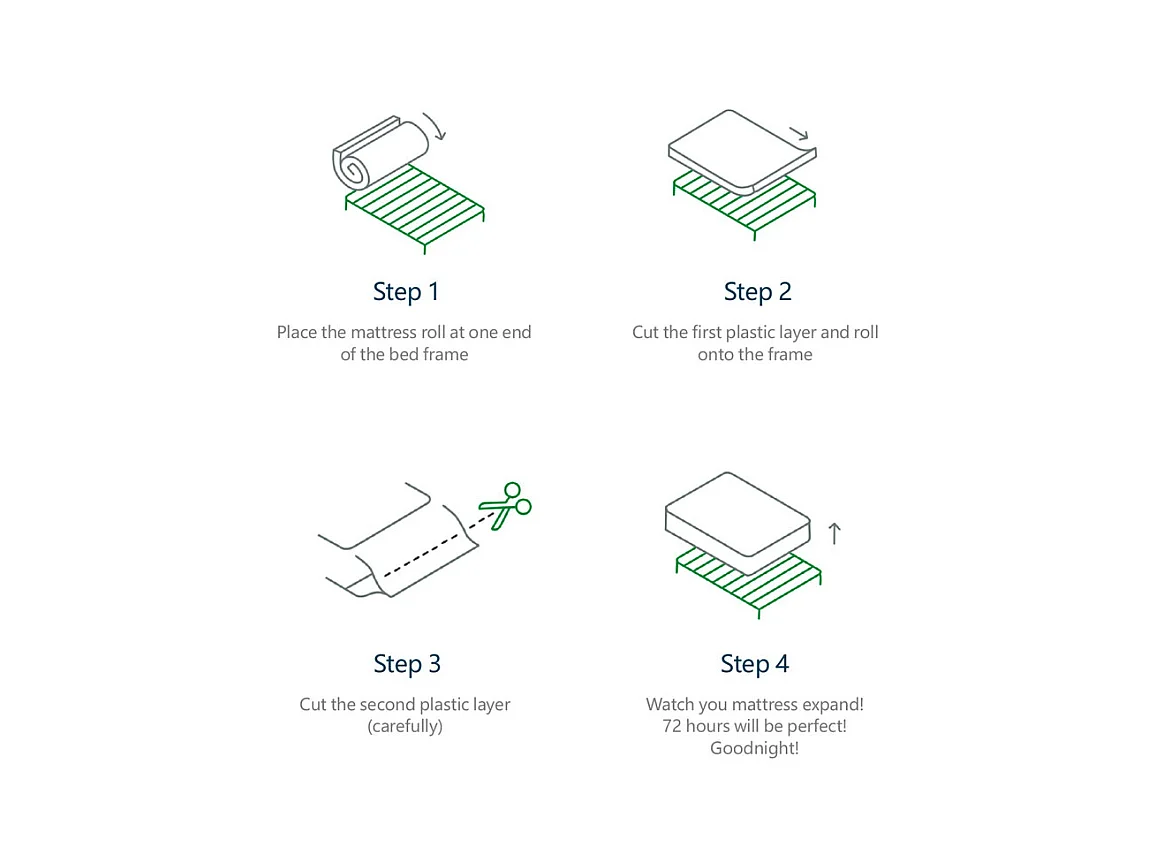 Step 1

Place the mattress roll at one end of the bed frame

Step 2

Cut the first plastic layer and roll onto the frame

Step 3

Cut the second plastic layer (carefully)

Step 4

Watch you mattress expand!
72 hours will be perfect!
Goodnight!