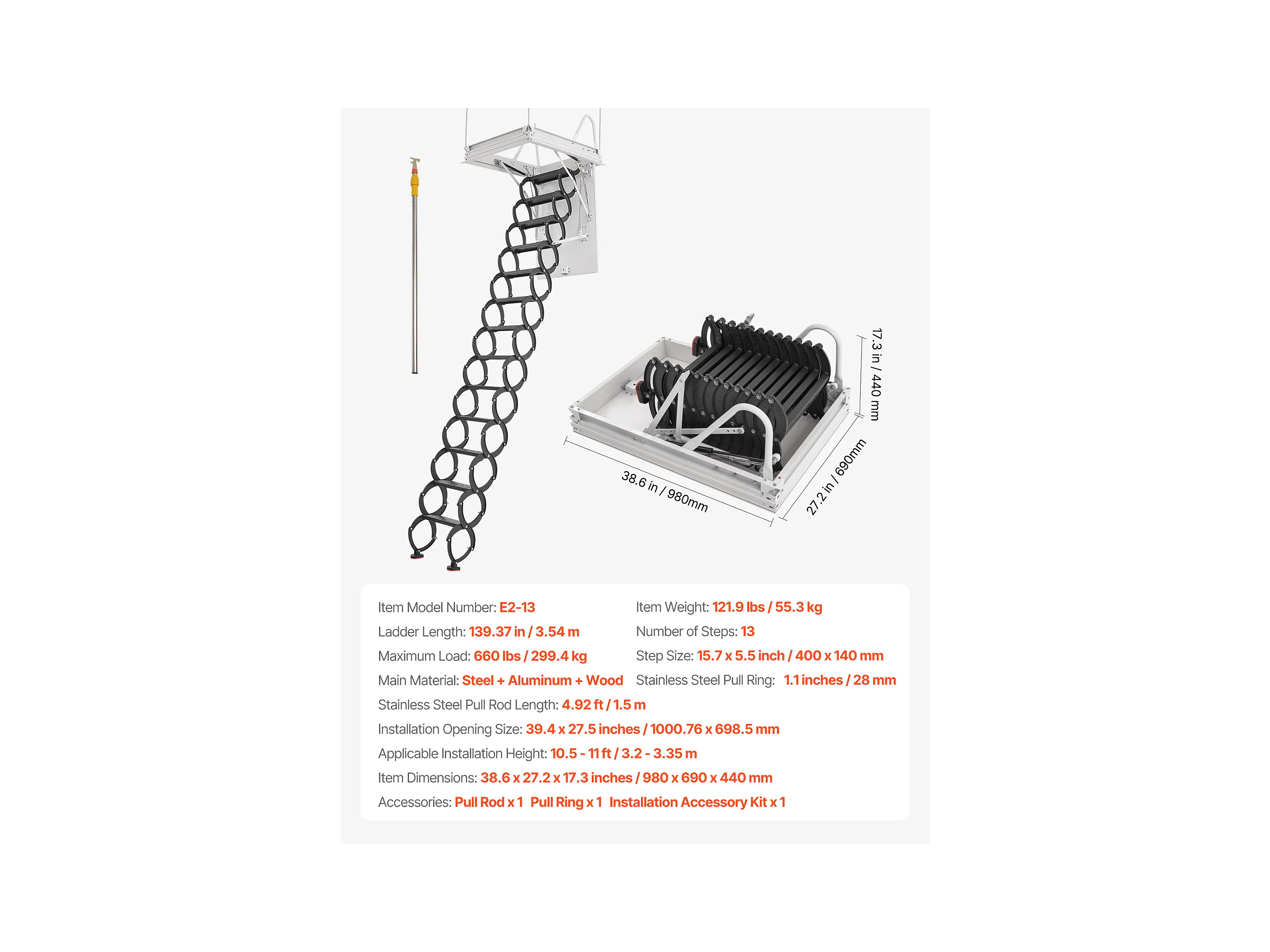 17.3 in / 440 mm

38.6 in / 980mm

27.2 in / 690mm

Item Model Number: E2-13

Ladder Length: 139.37 in / 3.54 m

Maximum Load: 660 lbs / 299.4 kg

Main Material: Steel + Aluminum + Wood

Item Weight: 121.9 lbs / 55.3 kg

Number of Steps: 13

Step Size: 15.7 x 5.5 inch / 400 x 140 mm

Stainless Steel Pull Ring: 1.1 inches / 28 mm

Stainless Steel Pull Rod Length: 4.92 ft / 1.5 m

Installation Opening Size: 39.4 x 27.5 inches / 1000.76 x 698.5 mm

Applicable Installation Height: 10.5 - 11 ft / 3.2 - 3.35 m

Item Dimensions: 38.6 x 27.2 x 17.3 inches / 980 x 690 x 440 mm

Accessories: Pull Rod x 1 Pull Ring x 1 Installation Accessory Kit x 1