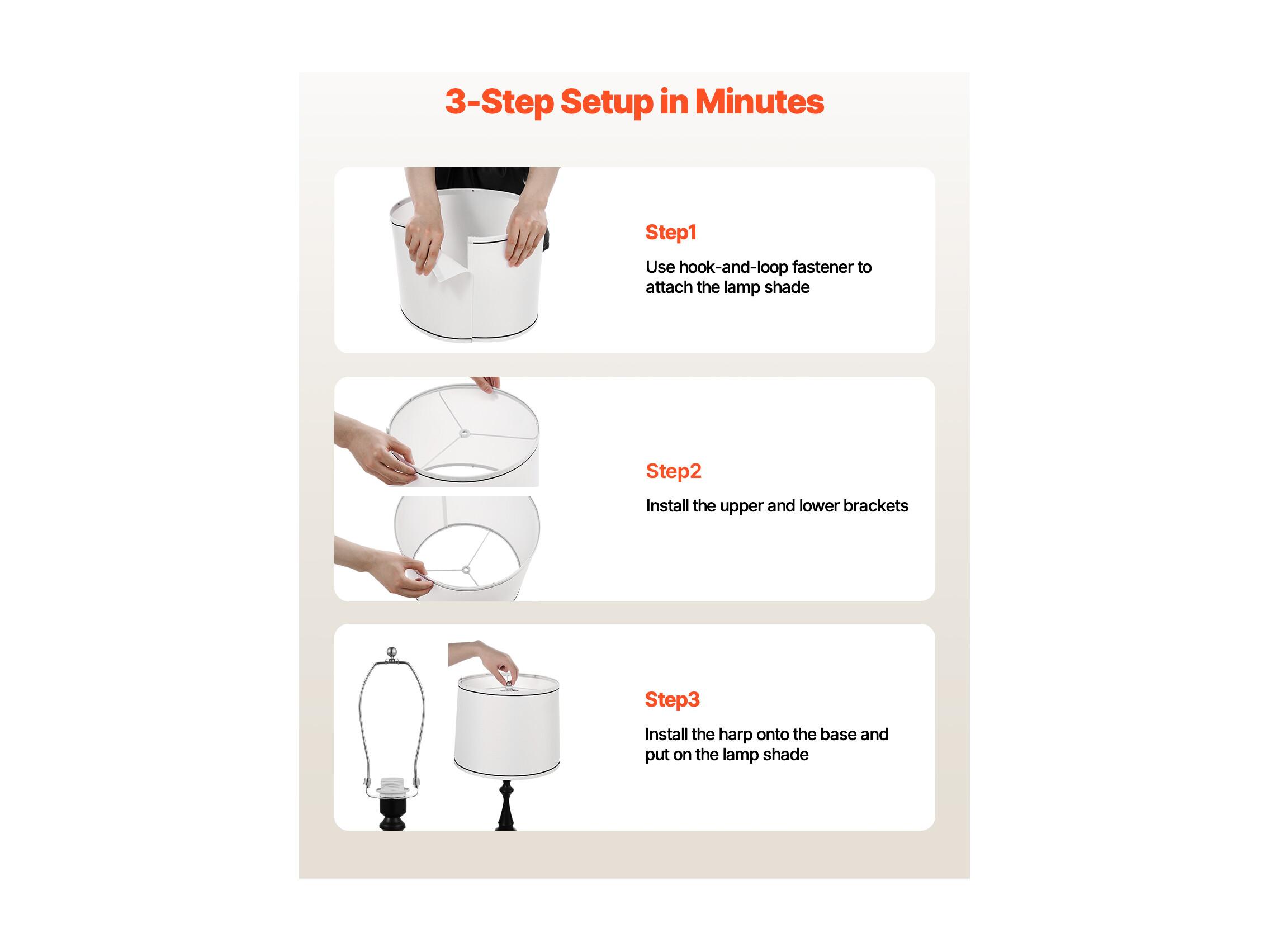 3-Step Setup in Minutes

Step1

Use hook-and-loop fastener to attach the lamp shade

Step2

Install the upper and lower brackets

Step3

Install the harp onto the base and put on the lamp shade