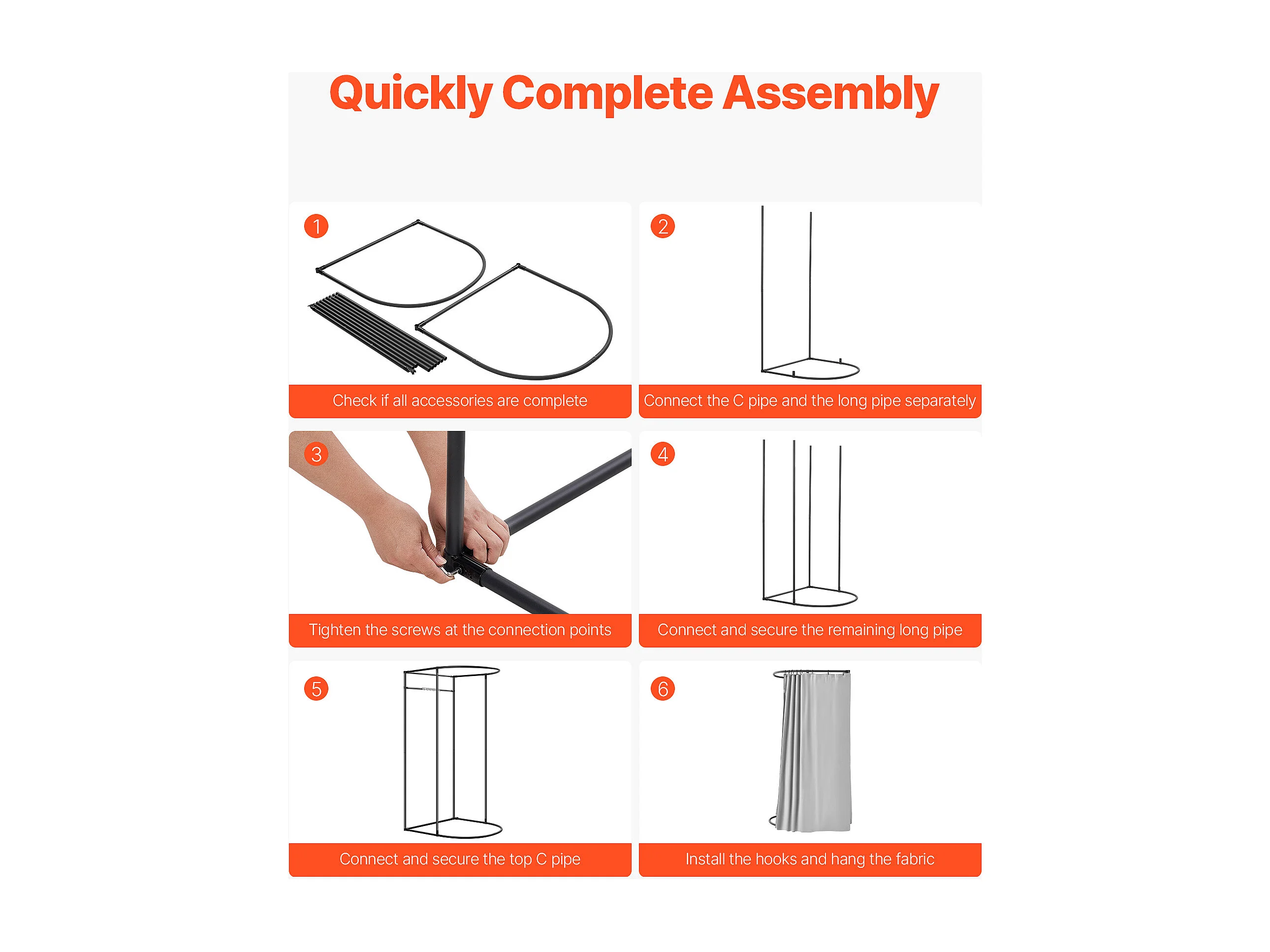 Quickly Complete Assembly

1
Check if all accessories are complete

2
Connect the C pipe and the long pipe separately

3
Tighten the screws at the connection points

4
Connect and secure the remaining long pipe

5
Connect and secure the top C pipe

6
Install the hooks and hang the fabric