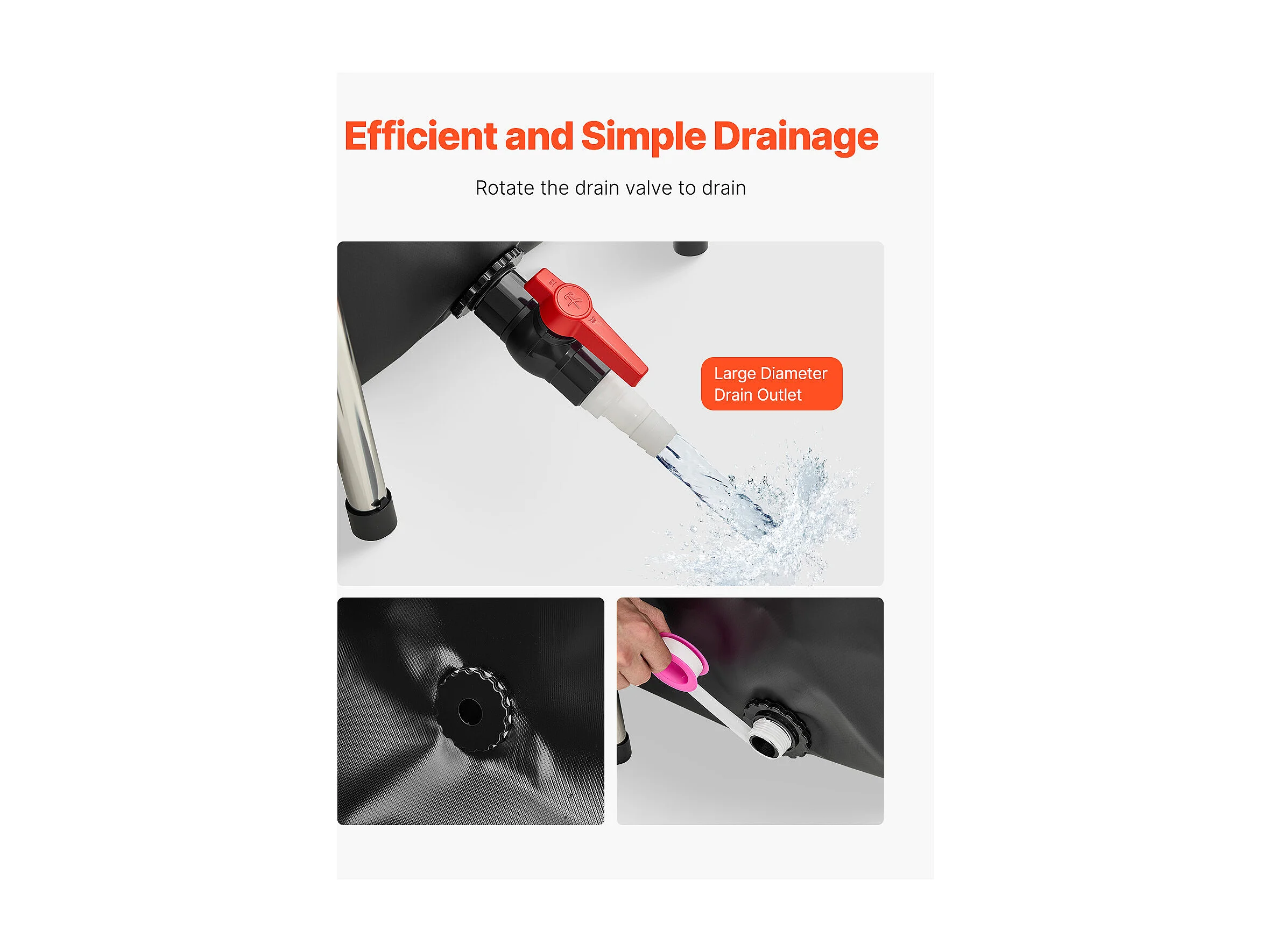 Efficient and Simple Drainage

Rotate the drain valve to drain

Large Diameter Drain Outlet