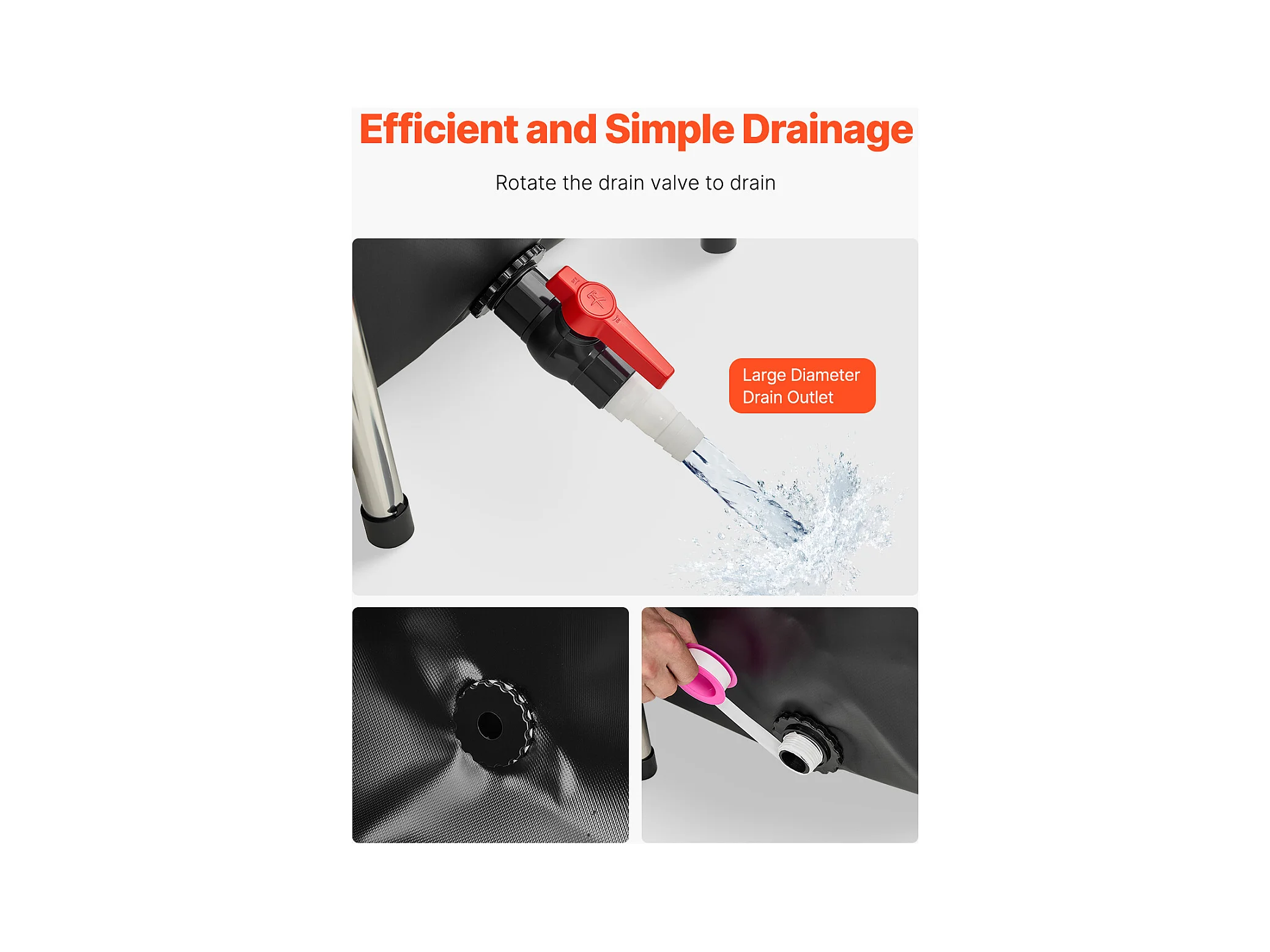 Efficient and Simple Drainage

Rotate the drain valve to drain

Large Diameter Drain Outlet