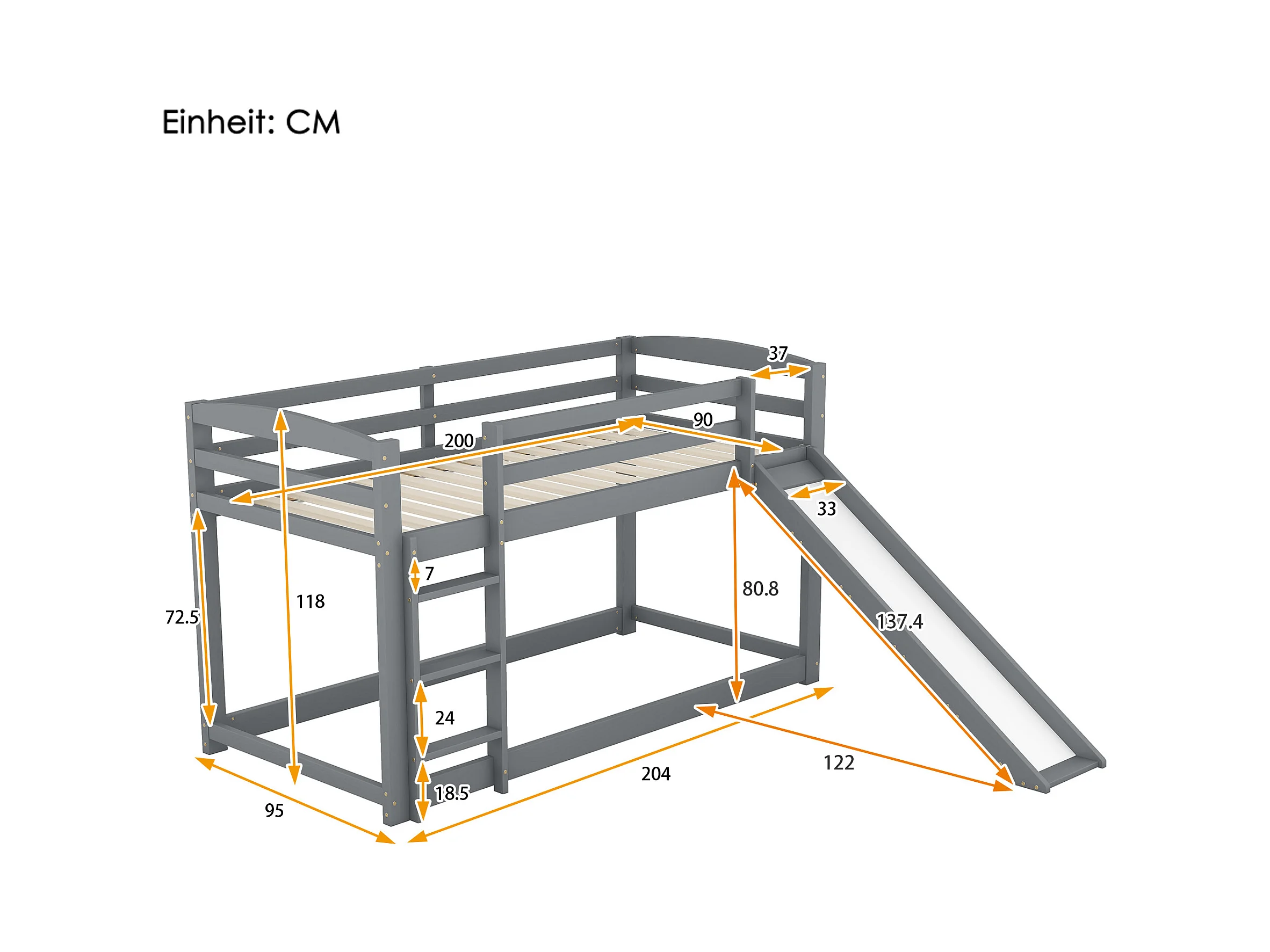 Einheit: CM

37
90
200
33
7
80.8
118
72.5
137.4
24
122
204
18.5
95