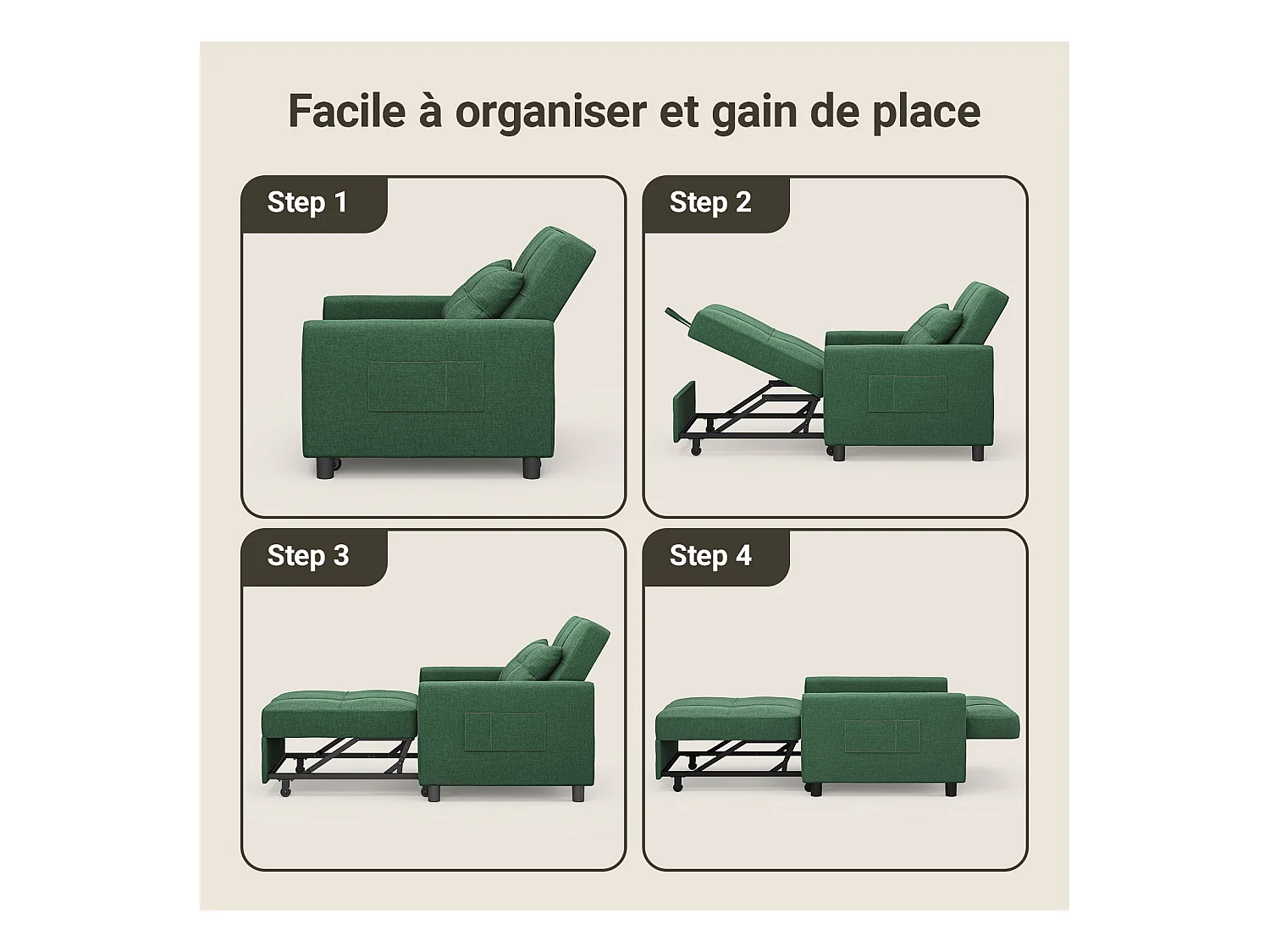 Facile à organiser et gain de place

Step 1

Step 2

Step 3

Step 4