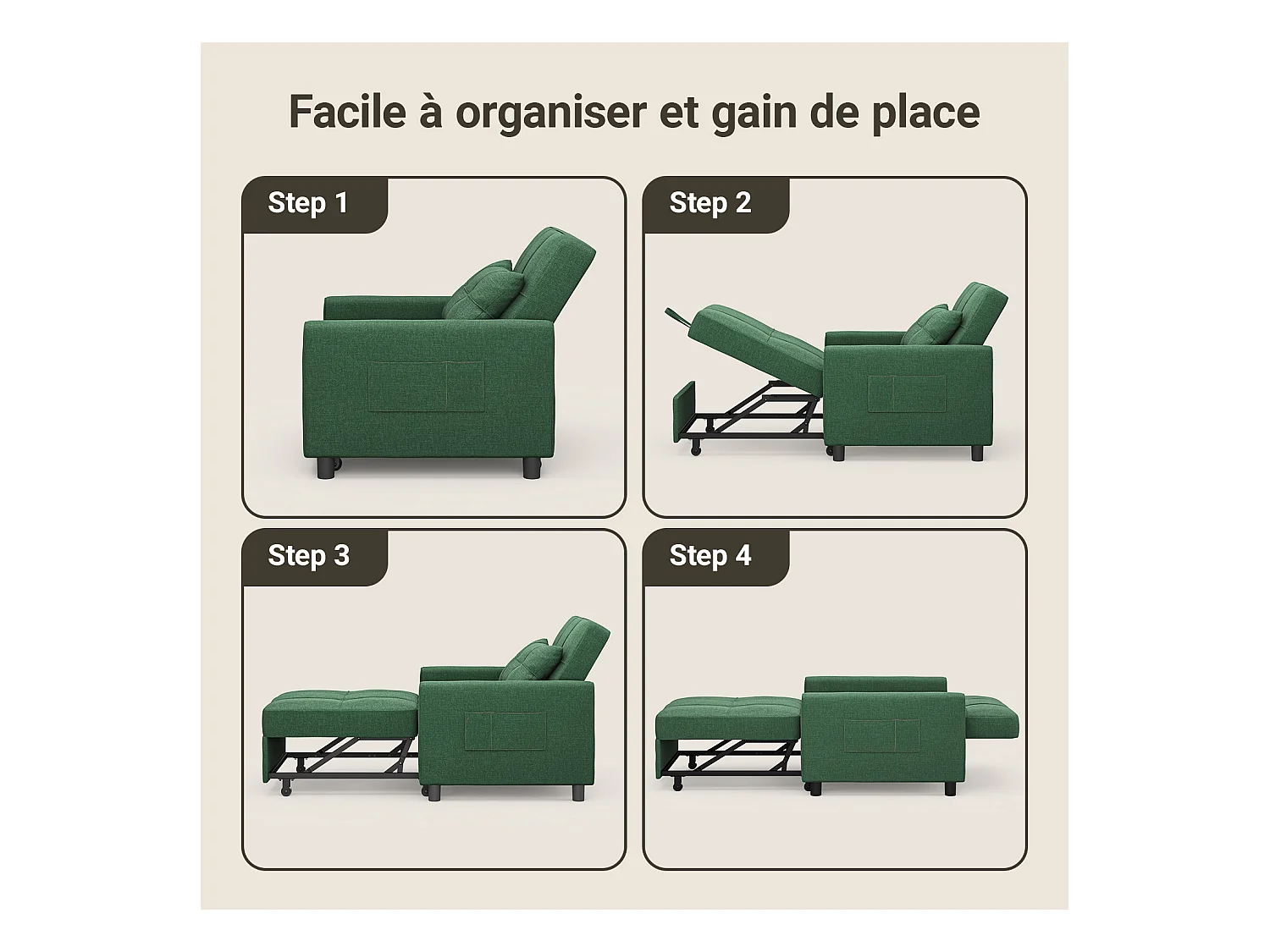 Facile à organiser et gain de place

Step 1

Step 2

Step 3

Step 4