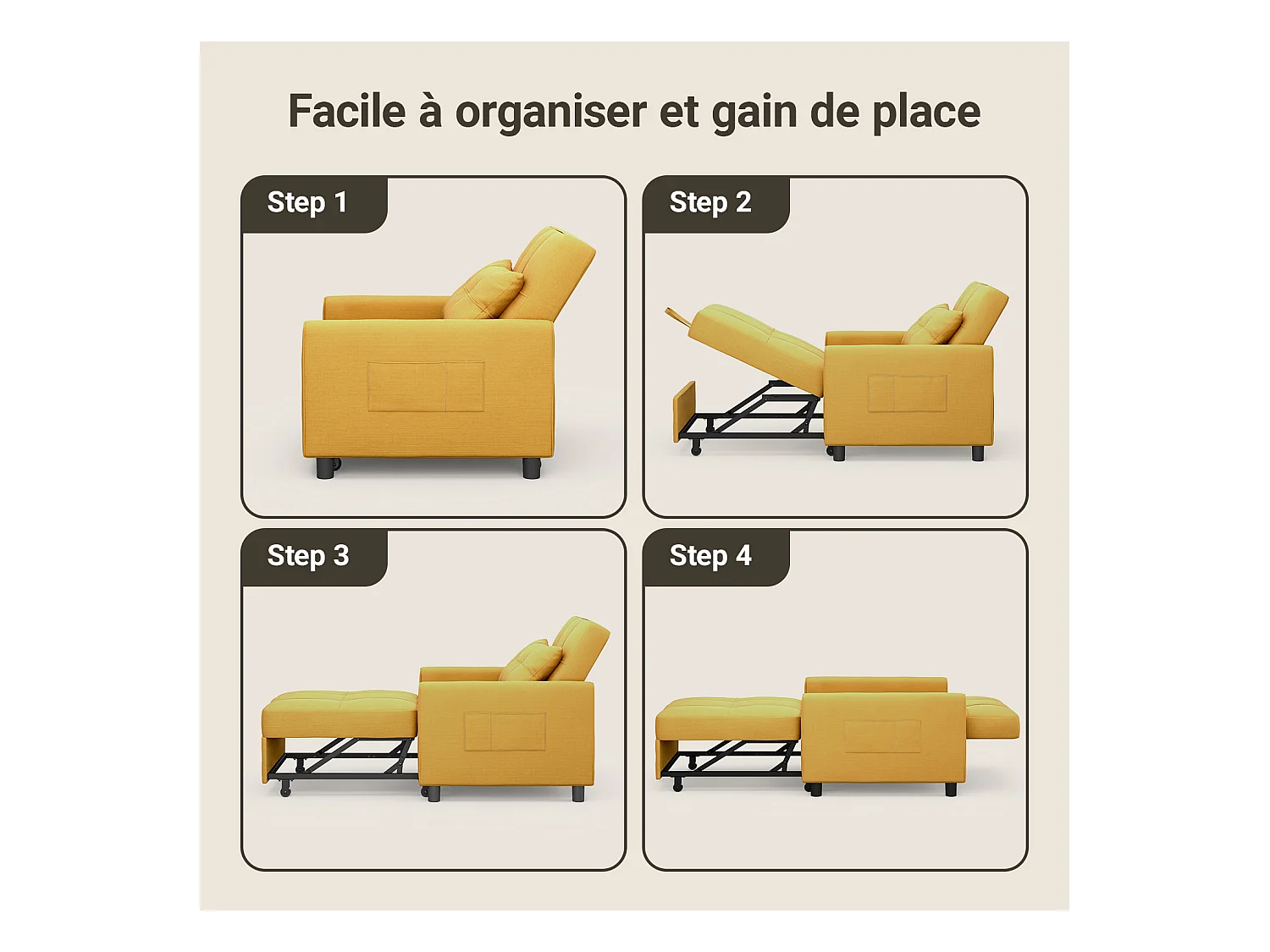 Facile à organiser et gain de place

Step 1

Step 2

Step 3

Step 4