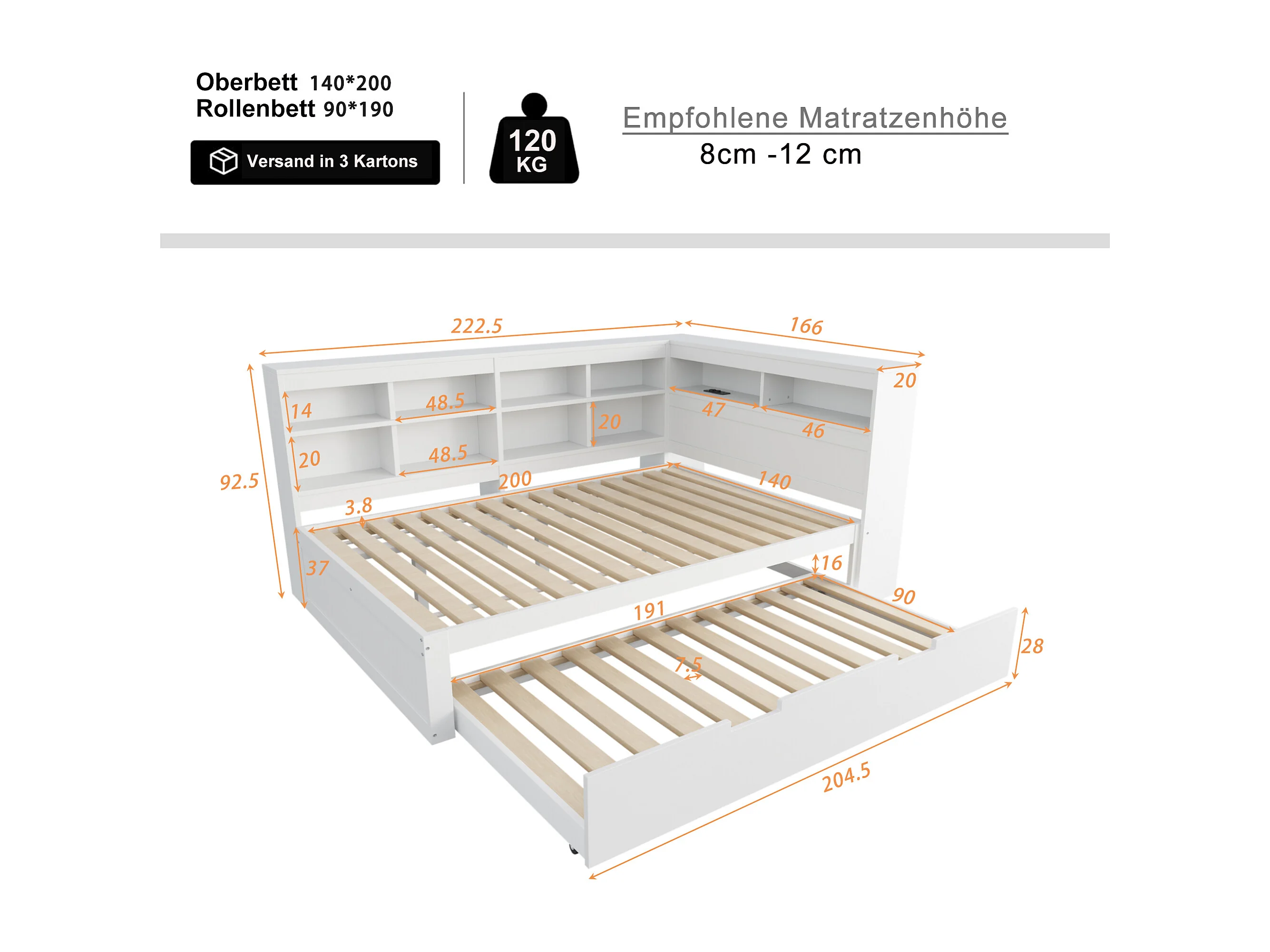 Oberbett 140*200
Rollenbett 90*190

Versand in 3 Kartons

120 KG

Empfohlene Matratzenhöhe
8cm -12 cm

222.5
166
20
14
48.5
20
47
46
20
48.5
92.5
200
140
3.8
37
16
90
191
28
7.5
204.5