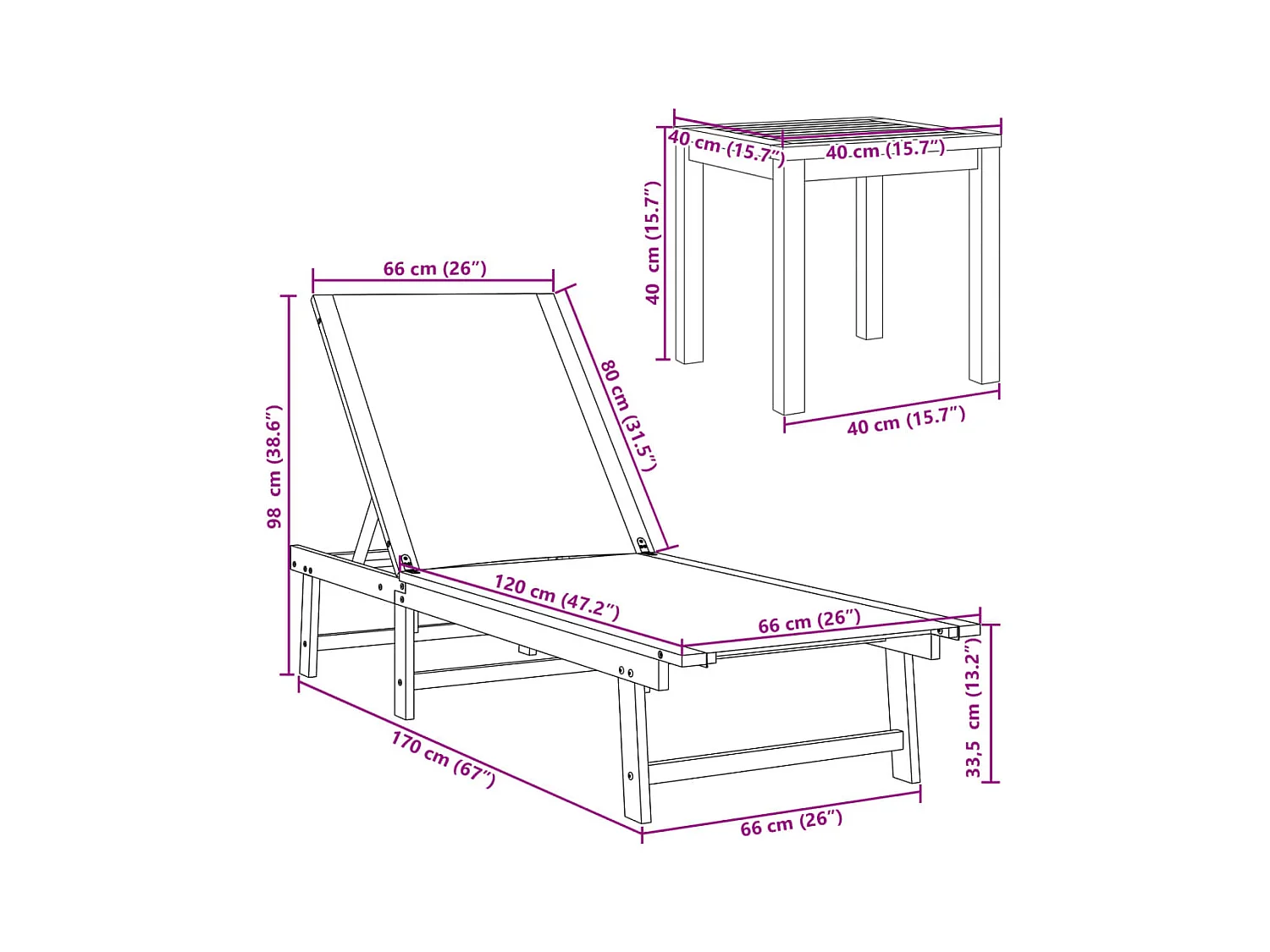 40 cm (15.7″)
40 cm (15.7″)
40 cm (15.7″)
40 cm (15.7″)
66 cm (26″)
80 cm (31.5″)
98 cm (38.6″)
120 cm (47.2″)
66 cm (26″)
33,5 cm (13.2″)
170 cm (67″)
66 cm (26″)