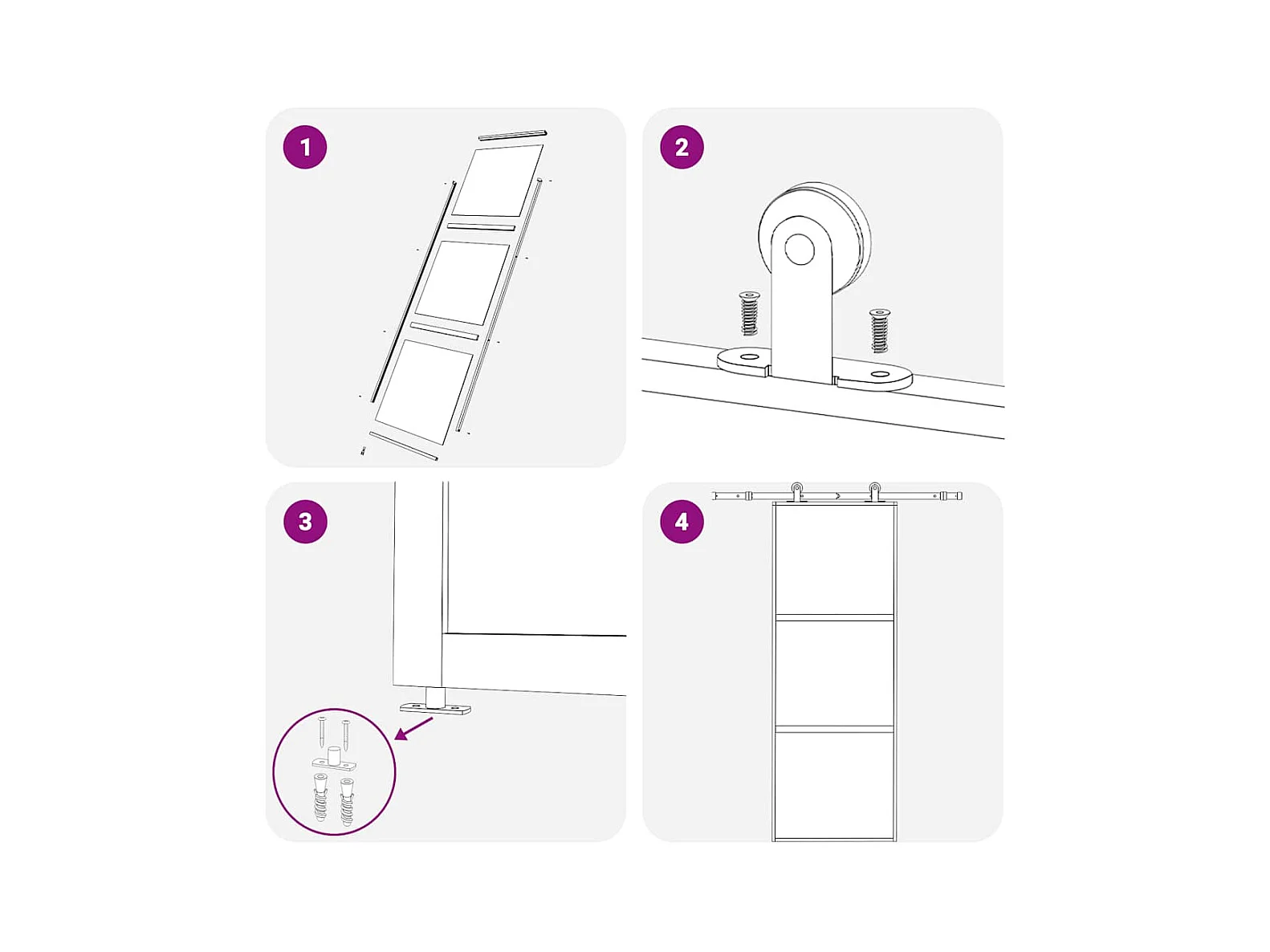 1

2

3

4